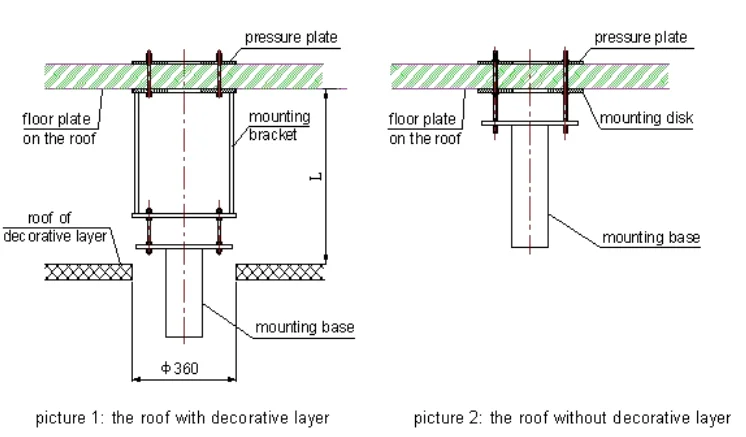 pressure plate

floor plate on the roof

mounting bracket

L

roof of decorative layer

mounting base

Φ360

picture 1: the roof with decorative layer

pressure plate

floor plate on the roof

mounting disk

mounting base

picture 2: the roof without decorative layer