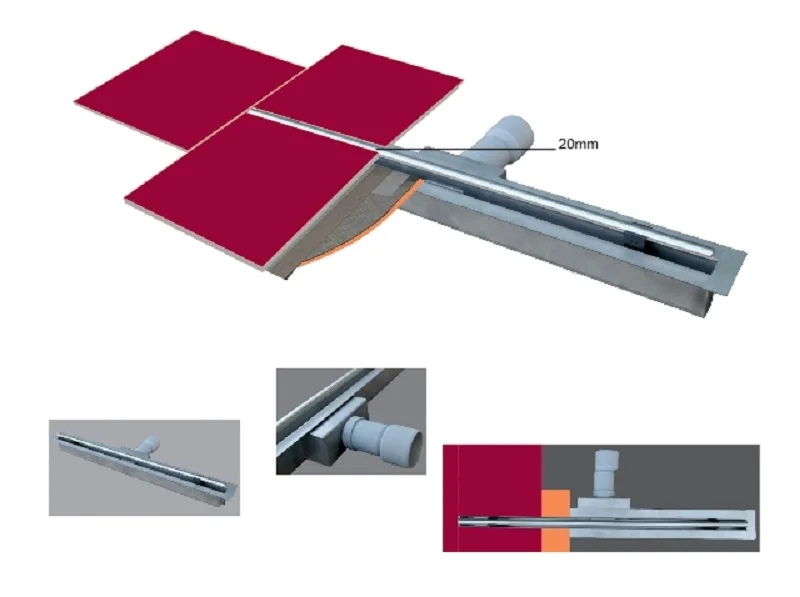 20mm