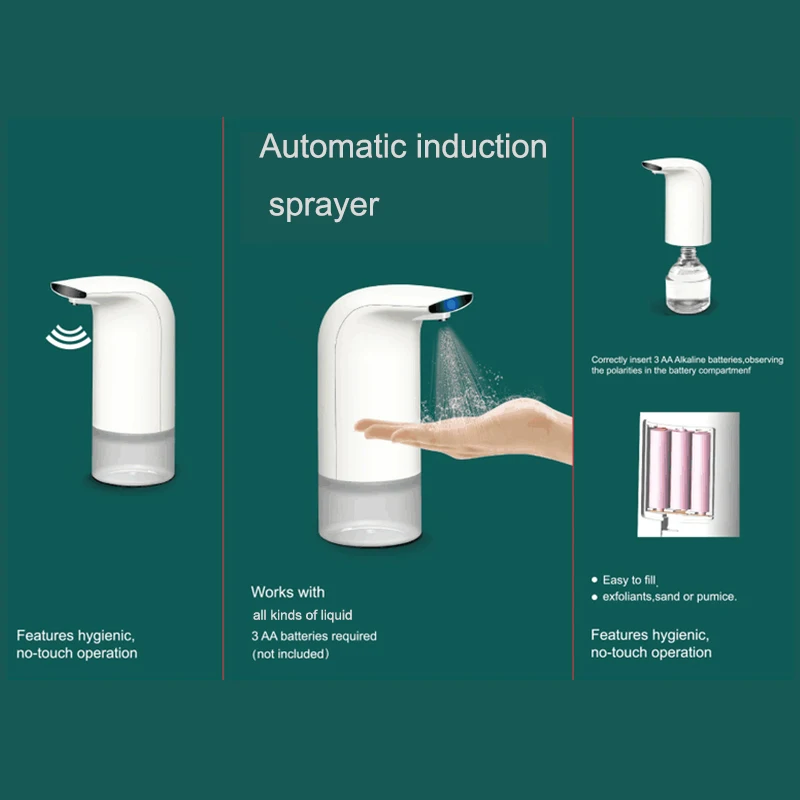 Features hygienic, no-touch operation

Automatic induction sprayer

Works with all kinds of liquid
3 AA batteries required
(not included)

Correctly insert 3 AA Alkaline batteries,observing the polarities in the battery compartmenf

• Easy to fill,
• exfoliants,sand or pumice.

Features hygienic, no-touch operation