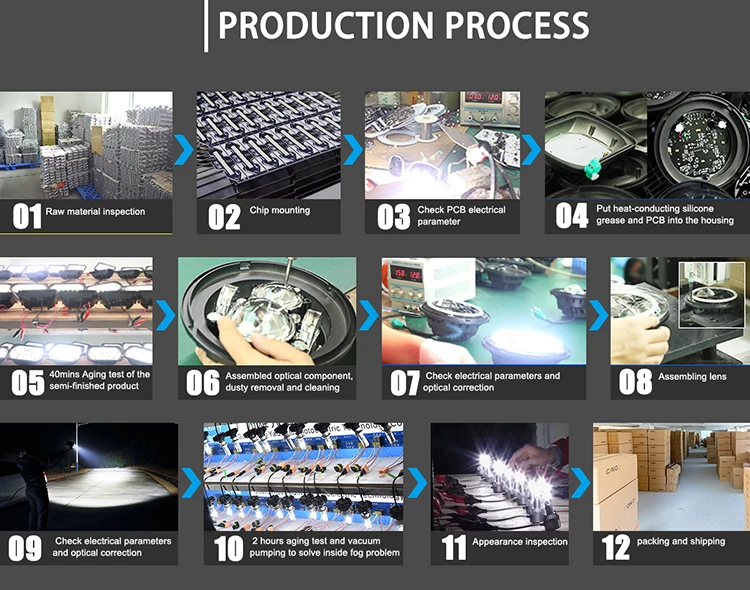 PRODUCTION PROCESS

01 Raw material inspection

02 Chip mounting

03 Check PCB electrical parameter

04 Put heat-conducting silicone grease and PCB into the housing

05 40mins Aging test of the semi-finished product

06 Assembled optical component, dusty removal and cleaning

07 Check electrical parameters and optical correction

08 Assembling lens

09 Check electrical parameters and optical correction

10 2 hours aging test and vacuum pumping to solve inside fog problem

11 Appearance inspection

12 packing and shipping