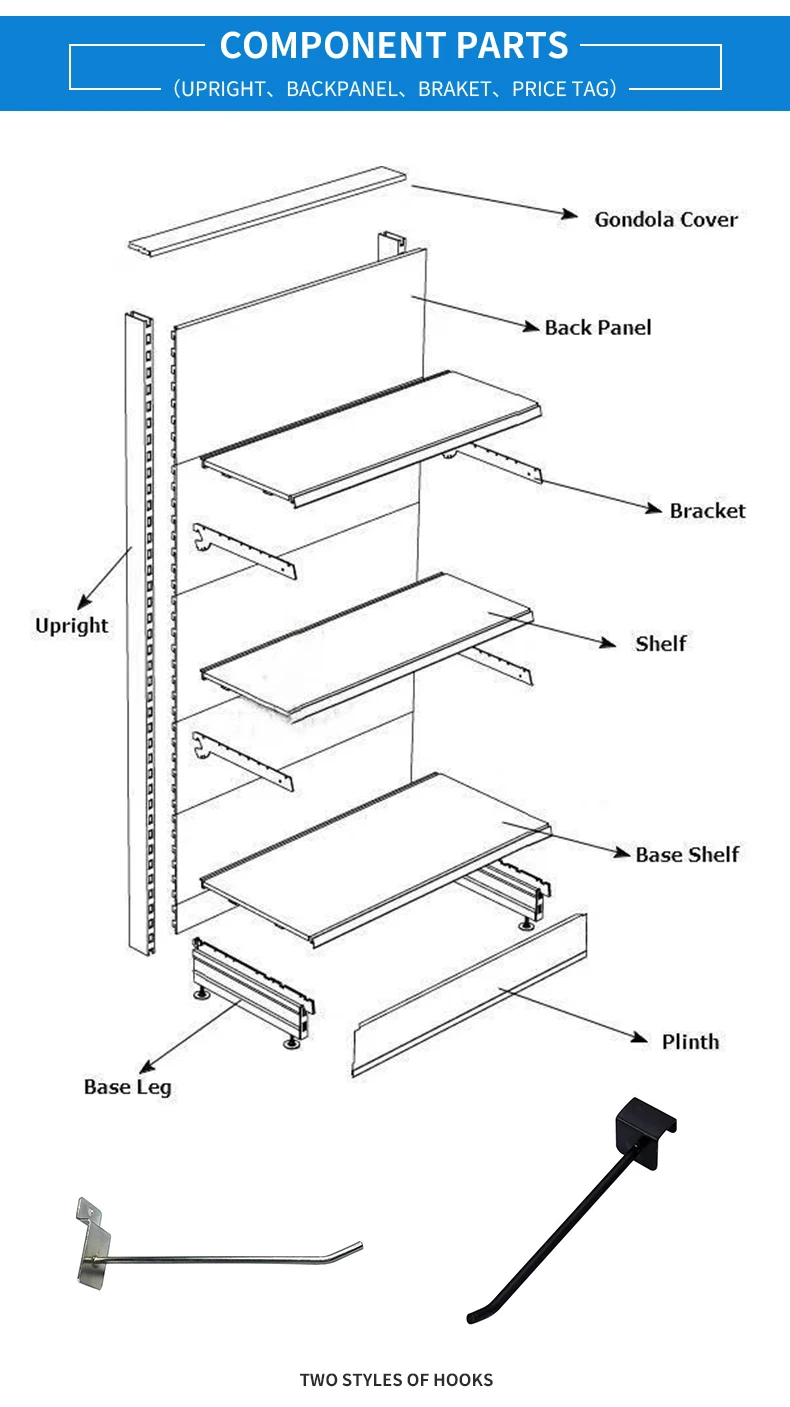 COMPONENT PARTS

（UPRIGHT、BACKPANEL、BRAKET、PRICE TAG）

Gondola Cover

Back Panel

Bracket

Upright

Shelf

Base Shelf

Plinth

Base Leg

TWO STYLES OF HOOKS