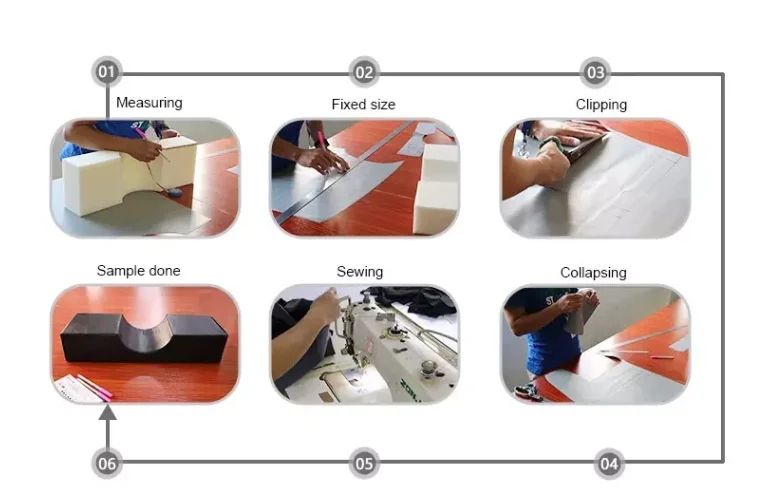 01
Measuring

02
Fixed size

03
Clipping

Sample done

Sewing

Collapsing

06

05

04