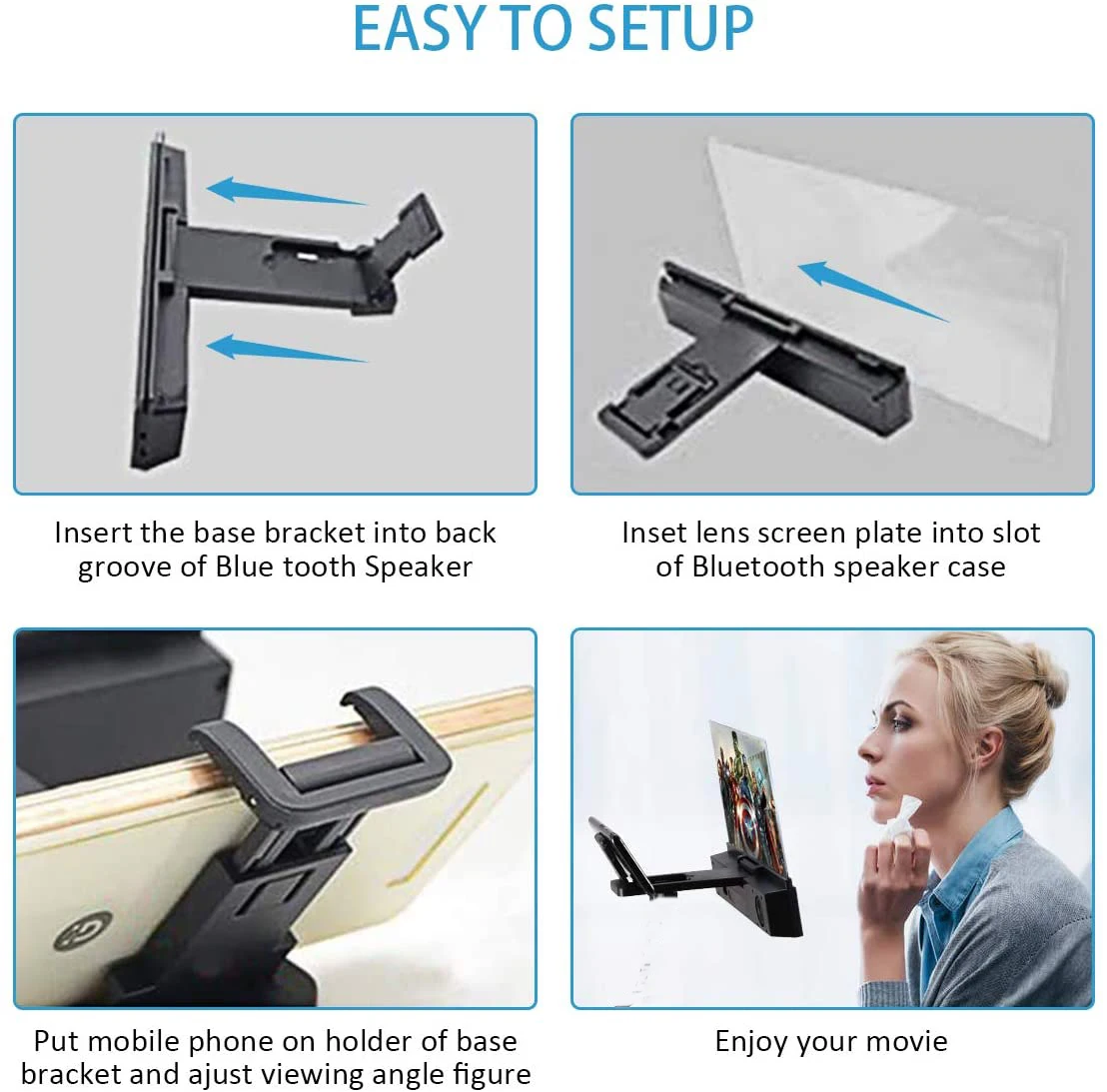 EASY TO SETUP

Insert the base bracket into back groove of Blue tooth Speaker

Inset lens screen plate into slot of Bluetooth speaker case

Put mobile phone on holder of base bracket and ajust viewing angle figure

Enjoy your movie