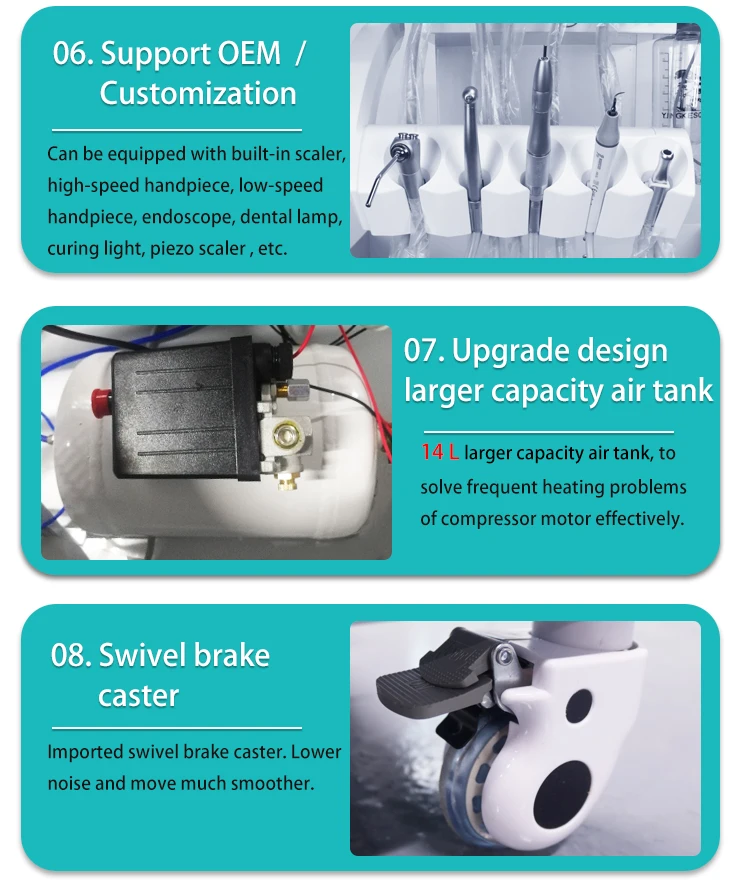 06. Support OEM /
Customization

Can be equipped with built-in scaler, high-speed handpiece, low-speed handpiece, endoscope, dental lamp, curing light, piezo scaler , etc.

07. Upgrade design
larger capacity air tank

14 L larger capacity air tank, to solve frequent heating problems of compressor motor effectively.

08. Swivel brake
caster

Imported swivel brake caster. Lower noise and move much smoother.