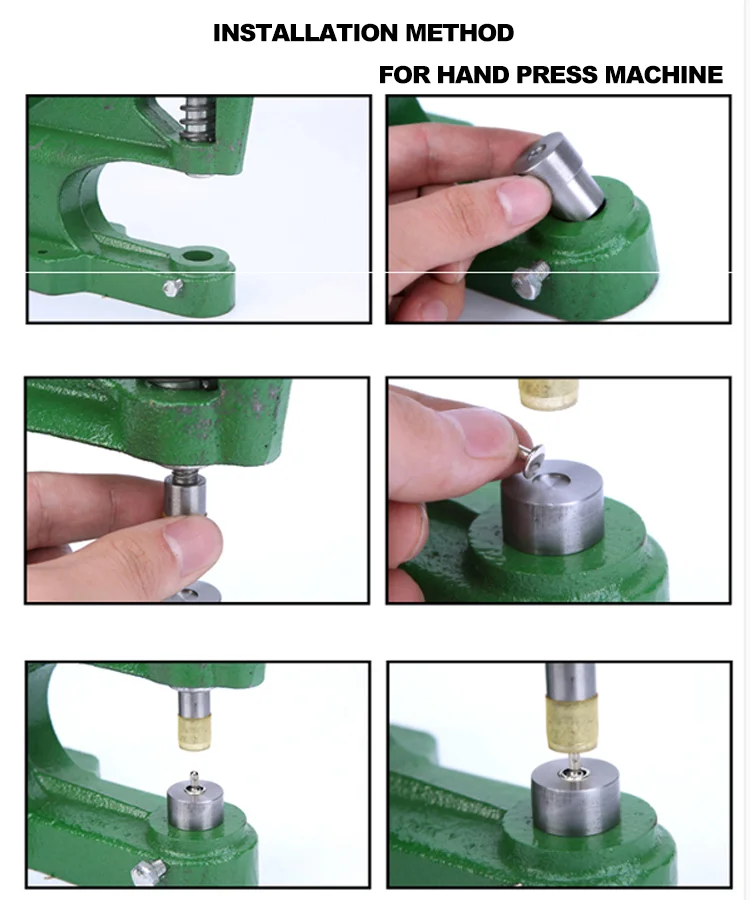 INSTALLATION METHOD

FOR HAND PRESS MACHINE