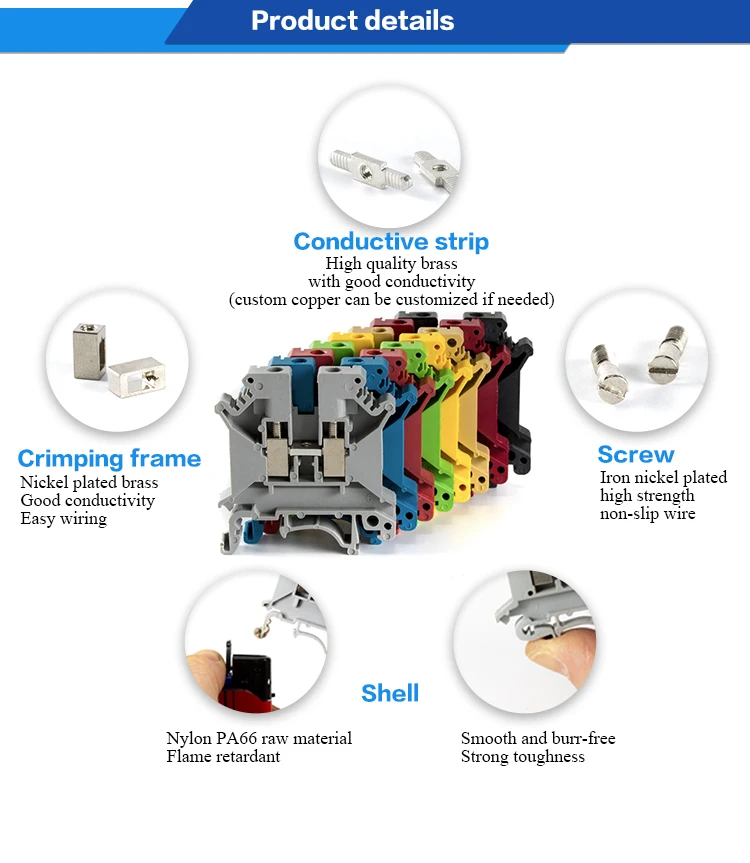 Product details

Conductive strip
High quality brass
with good conductivity
(custom copper can be customized if needed)

Crimping frame
Nickel plated brass
Good conductivity
Easy wiring

Screw
Iron nickel plated
high strength
non-slip wire

Shell

Nylon PA66 raw material
Flame retardant

Smooth and burr-free
Strong toughness