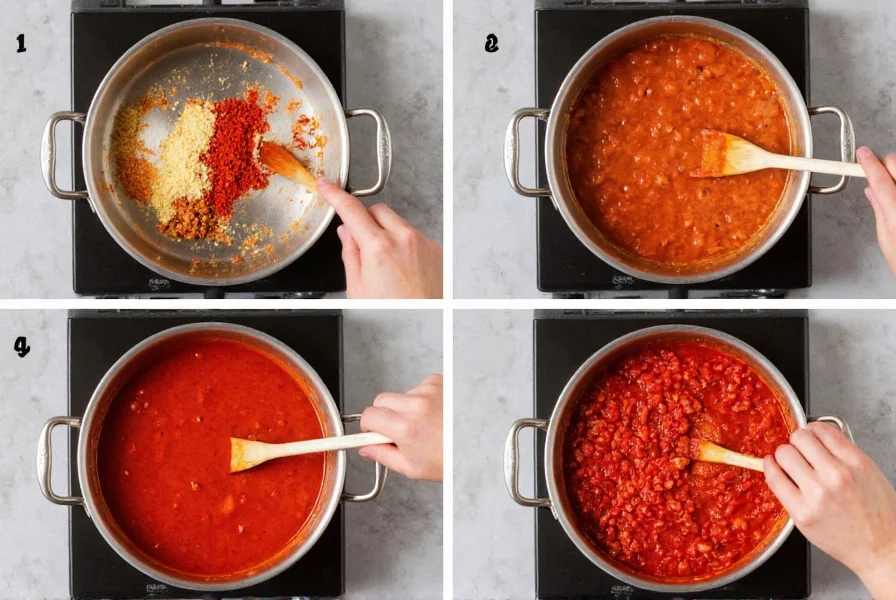 1

2

4