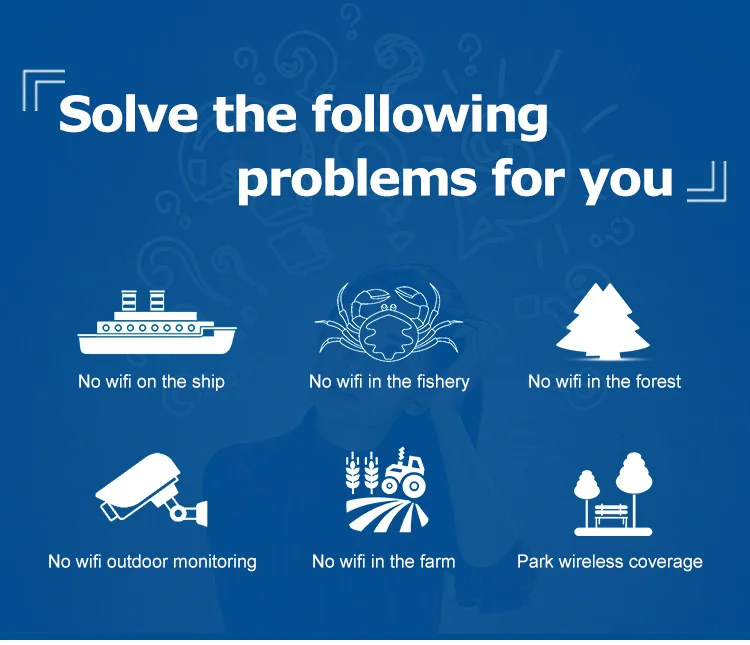 Solve the following problems for you

No wifi on the ship

No wifi in the fishery

No wifi in the forest

No wifi outdoor monitoring

No wifi in the farm

Park wireless coverage