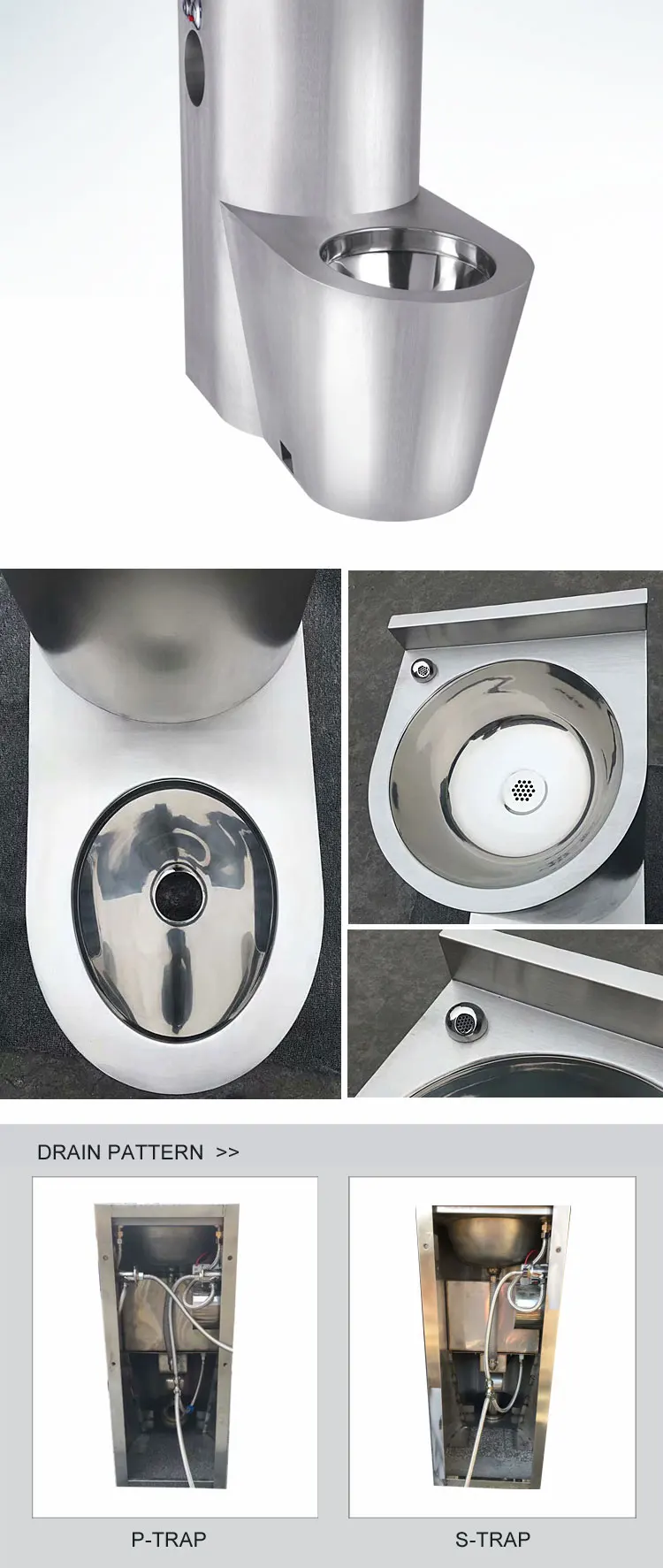 DRAIN PATTERN >>

P-TRAP

S-TRAP