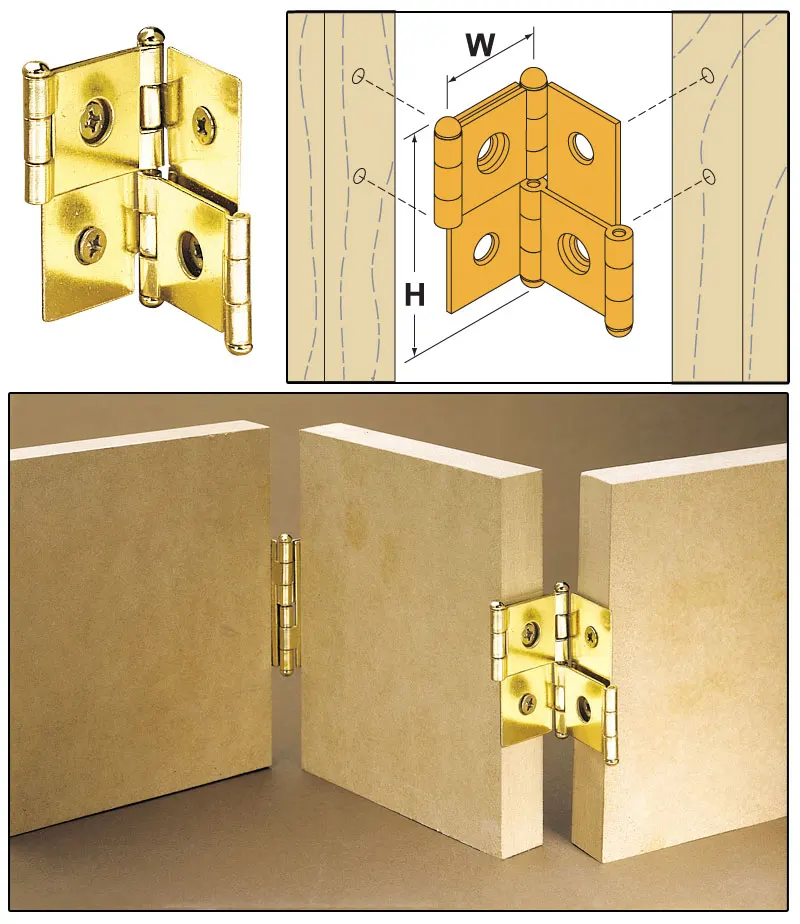 W

H