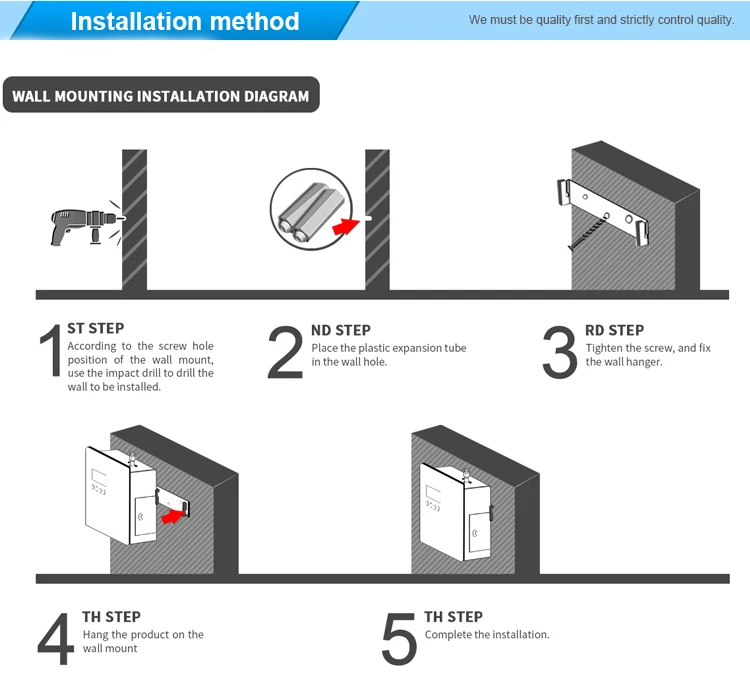 Installation method

We must be quality first and strictly control quality.

WALL MOUNTING INSTALLATION DIAGRAM

1 ST STEP
According to the screw hole position of the wall mount, use the impact drill to drill the wall to be installed.

2 ND STEP
Place the plastic expansion tube in the wall hole.

3 RD STEP
Tighten the screw, and fix the wall hanger.

4 TH STEP
Hang the product on the wall mount

5 TH STEP
Complete the installation.