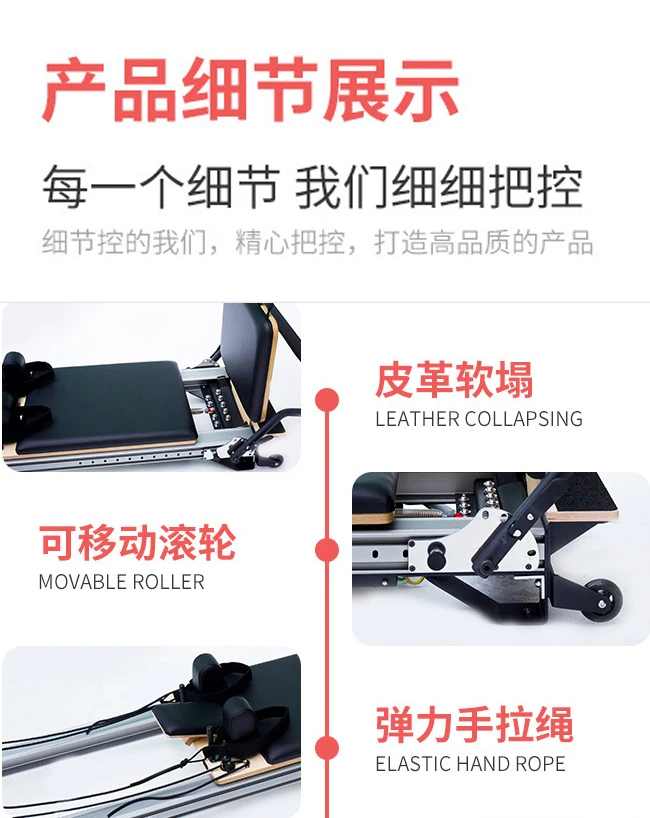 产品细节展示

每一个细节 我们细细把控

细节控的我们，精心把控，打造高品质的产品

皮革软塌
LEATHER COLLAPSING

可移动滚轮
MOVABLE ROLLER

弹力手拉绳
ELASTIC HAND ROPE