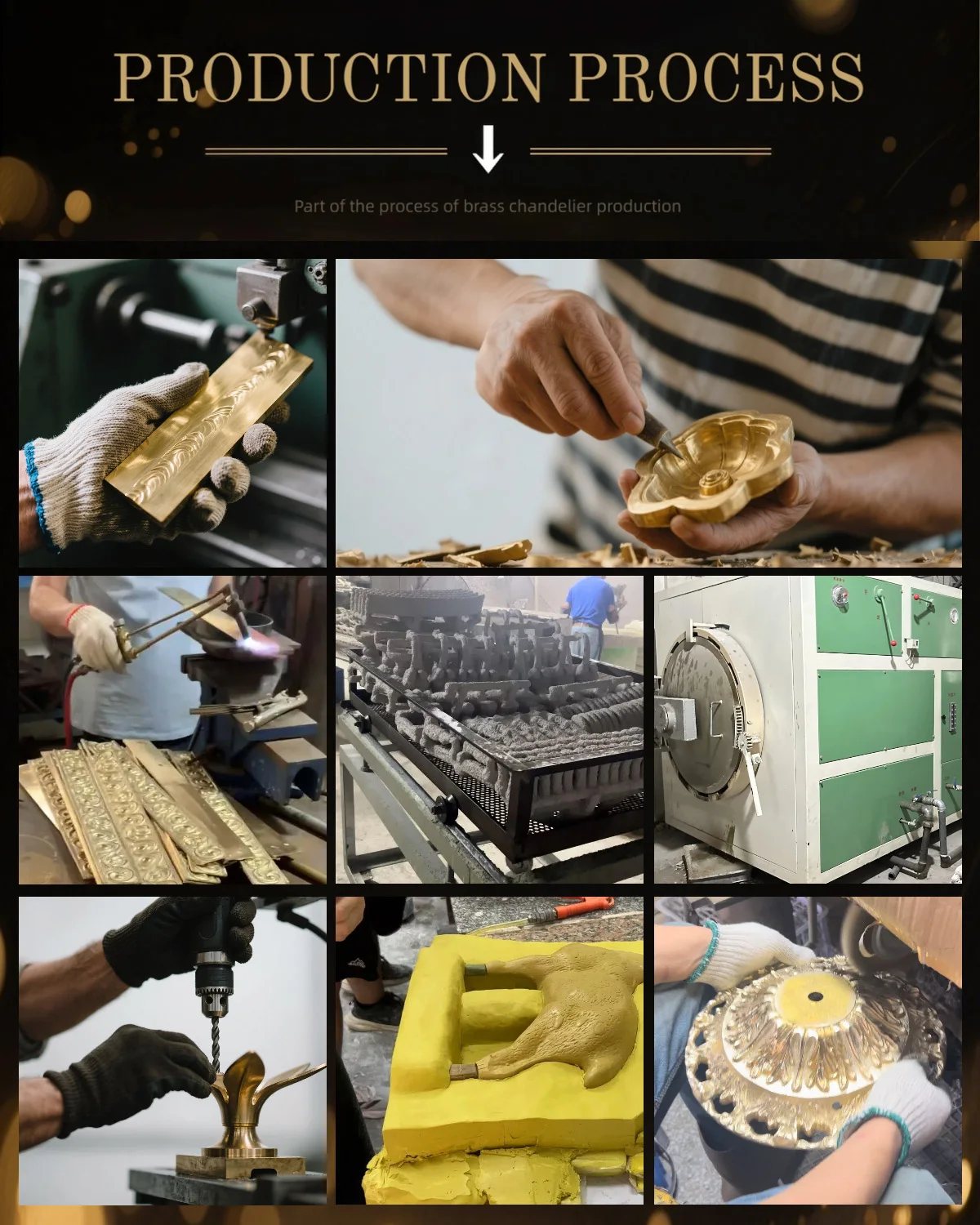 PRODUCTION PROCESS

Part of the process of brass chandelier production