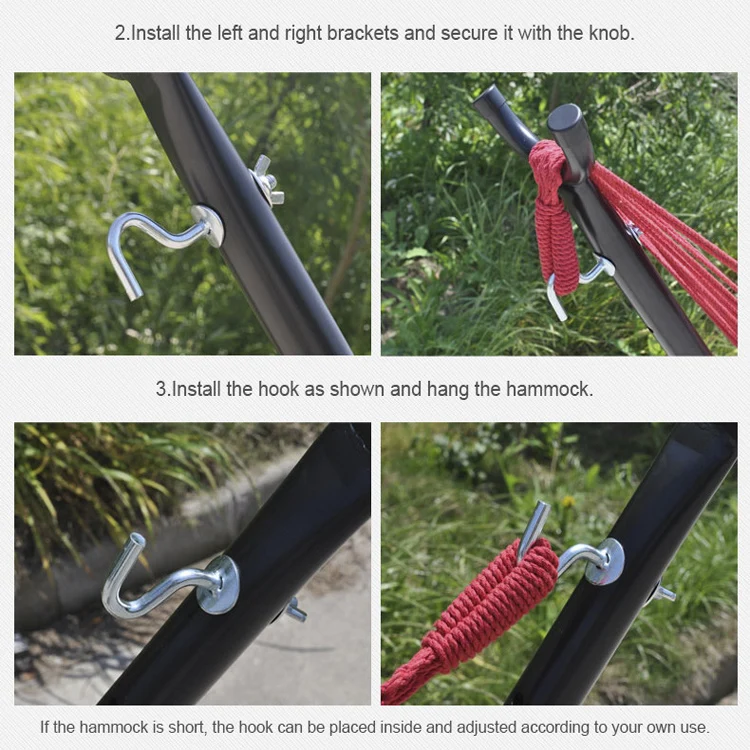 2.Install the left and right brackets and secure it with the knob.

3.Install the hook as shown and hang the hammock.

If the hammock is short, the hook can be placed inside and adjusted according to your own use.