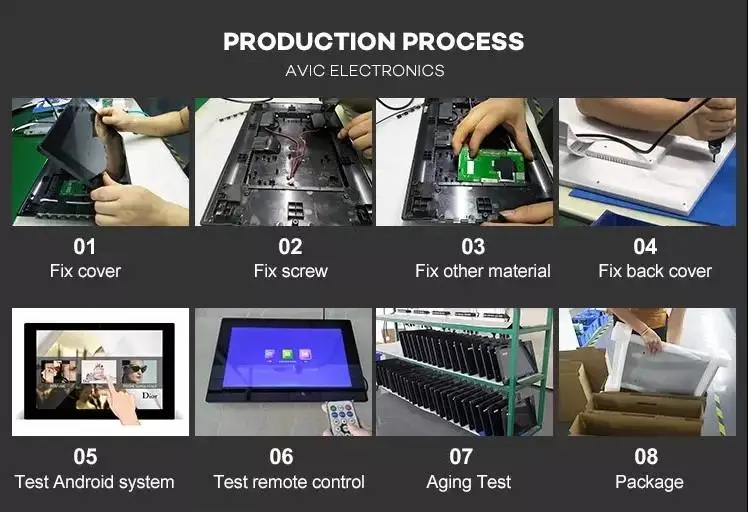 PRODUCTION PROCESS
AVIC ELECTRONICS

01
Fix cover

02
Fix screw

03
Fix other material

04
Fix back cover

Dior

05
Test Android system

06
Test remote control

07
Aging Test

08
Package