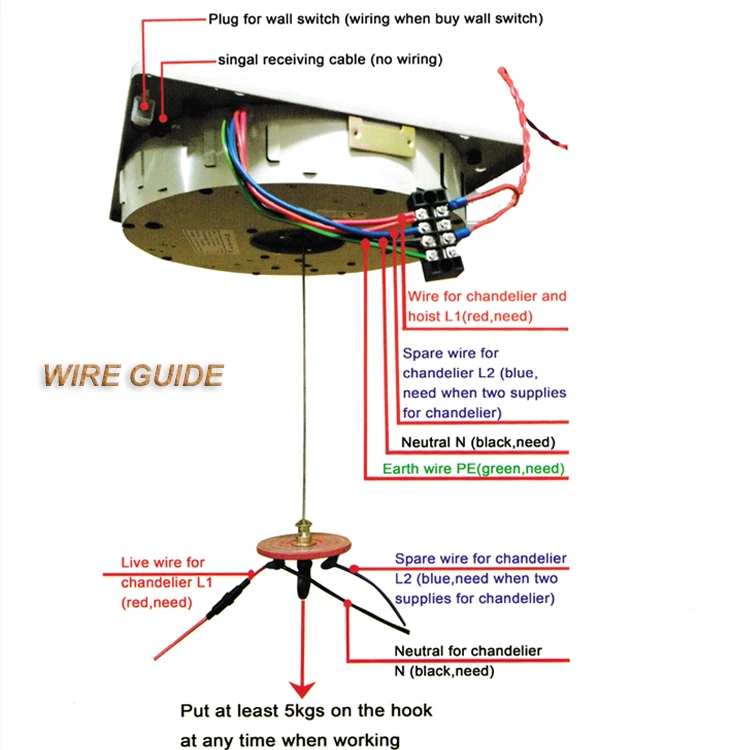 Plug for wall switch (wiring when buy wall switch)

singal receiving cable (no wiring)

Wire for chandelier and hoist L1(red,need)

Spare wire for chandelier L2 (blue, need when two supplies for chandelier)

Neutral N (black,need)

Earth wire PE(green,need)

WIRE GUIDE

Live wire for chandelier L1 (red,need)

Spare wire for chandelier L2 (blue,need when two supplies for chandelier)

Neutral for chandelier N (black,need)

Put at least 5kgs on the hook at any time when working