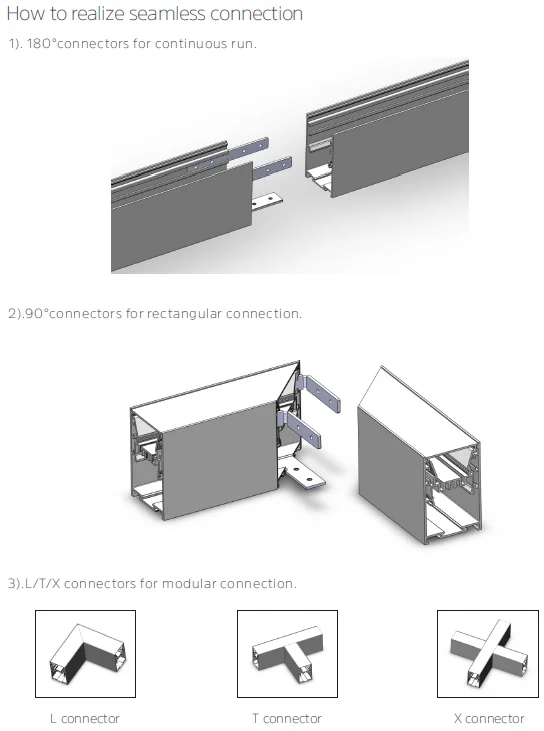 How to realize seamless connection

1). 180°connectors for continuous run.

2).90°connectors for rectangular connection.

3).L/T/X connectors for modular connection.

L connector

T connector

X connector