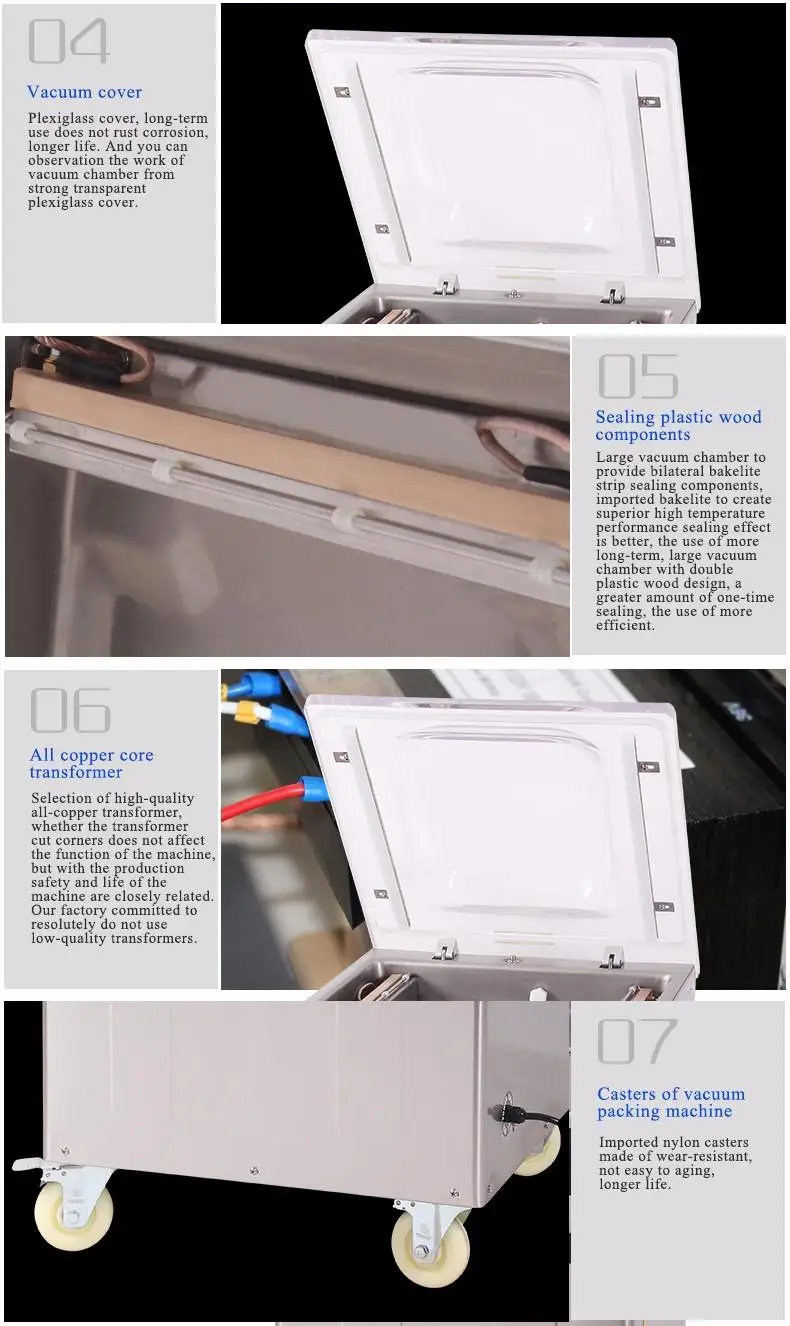 04

Vacuum cover

Plexiglass cover, long-term use does not rust corrosion, longer life. And you can observation the work of vacuum chamber from strong transparent plexiglass cover.

05

Sealing plastic wood components

Large vacuum chamber to provide bilateral bakelite strip sealing components, imported bakelite to create superior high temperature performance sealing effect is better, the use of more long-term, large vacuum chamber with double plastic wood design, a greater amount of one-time sealing, the use of more efficient.

06

All copper core transformer

Selection of high-quality all-copper transformer, whether the transformer cut corners does not affect the function of the machine, but with the production safety and life of the machine are closely related. Our factory committed to resolutely do not use low-quality transformers.

07

Casters of vacuum packing machine

Imported nylon casters made of wear-resistant, not easy to aging, longer life.