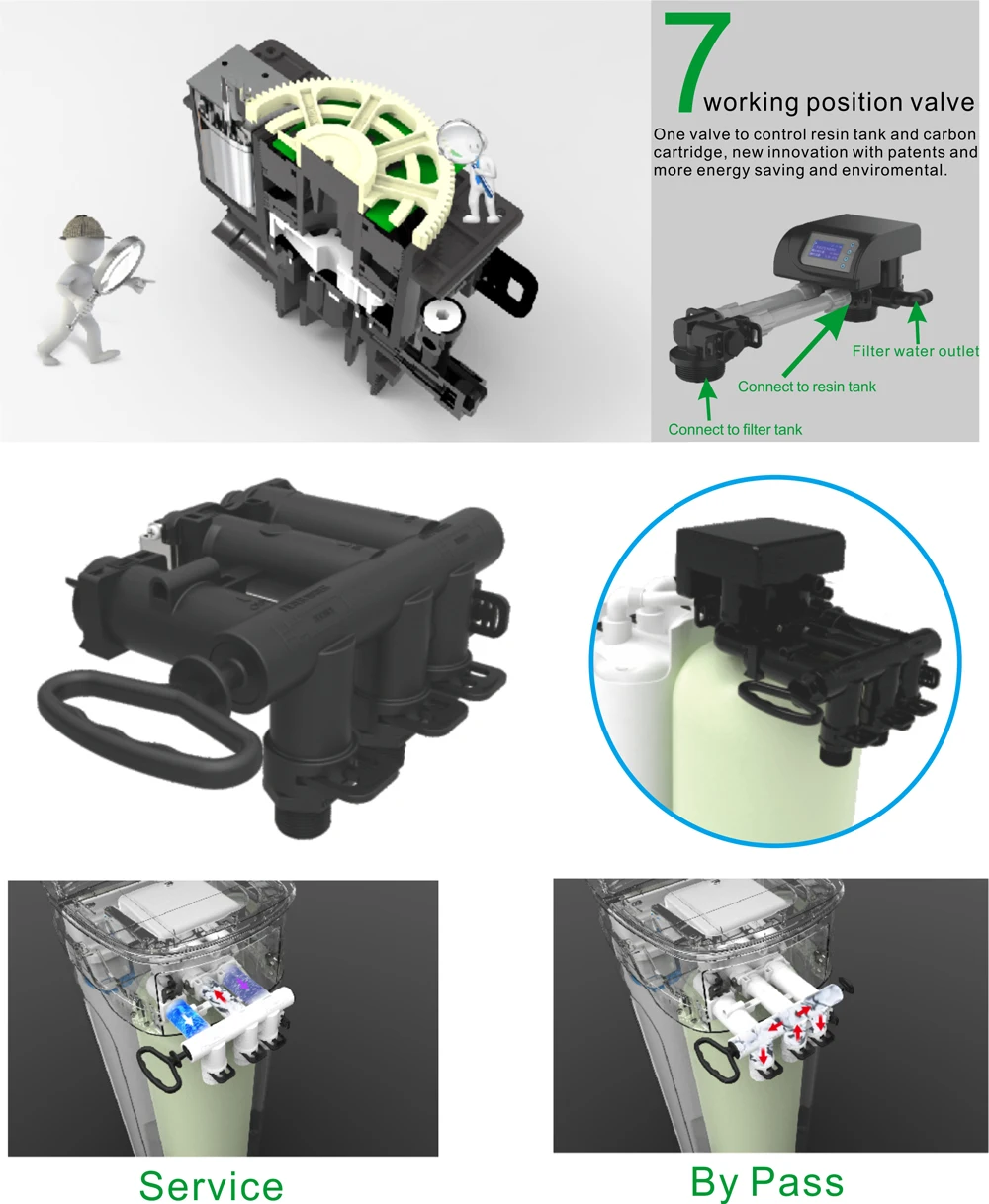 7 working position valve

One valve to control resin tank and carbon cartridge, new innovation with patents and more energy saving and enviromental.

Filter water outlet

Connect to resin tank

Connect to filter tank

Service

By Pass