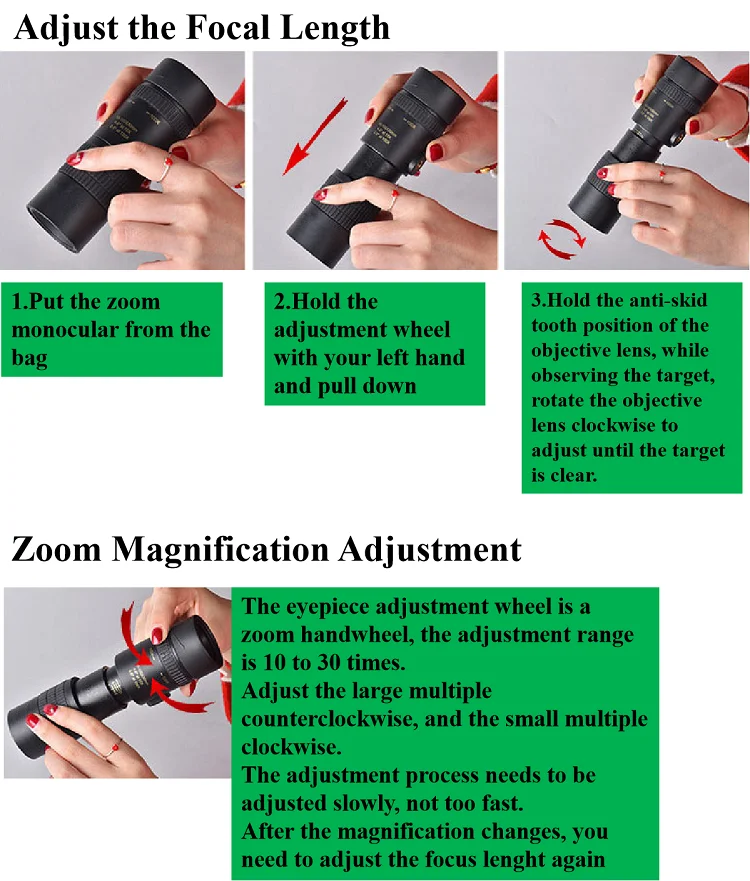 Adjust the Focal Length

1.Put the zoom monocular from the bag

2.Hold the adjustment wheel with your left hand and pull down

3.Hold the anti-skid tooth position of the objective lens, while observing the target, rotate the objective lens clockwise to adjust until the target is clear.

Zoom Magnification Adjustment

The eyepiece adjustment wheel is a zoom handwheel, the adjustment range is 10 to 30 times.
Adjust the large multiple counterclockwise, and the small multiple clockwise.
The adjustment process needs to be adjusted slowly, not too fast.
After the magnification changes, you need to adjust the focus lenght again