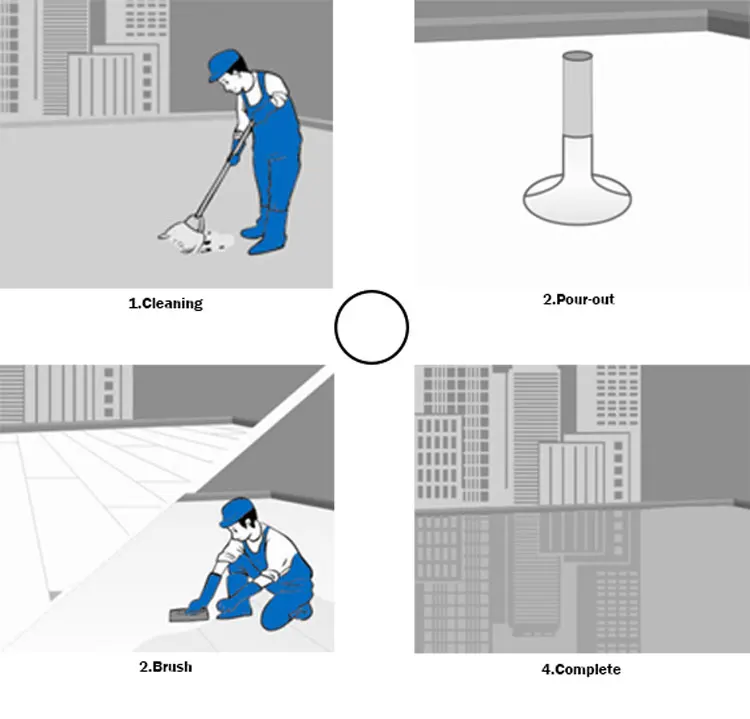 1.Cleaning

2.Pour-out

2.Brush

4.Complete