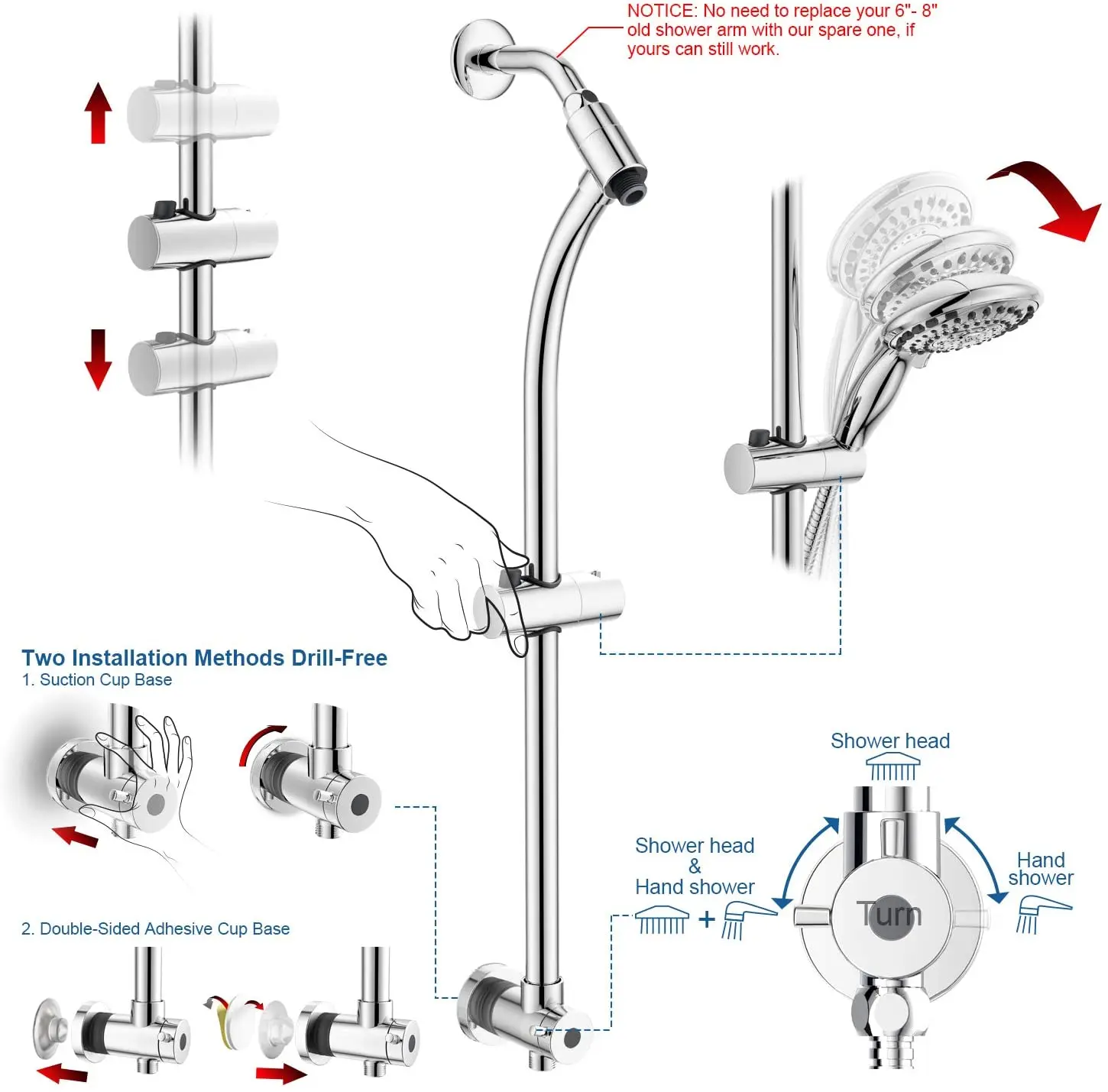 NOTICE: No need to replace your 6"- 8" old shower arm with our spare one, if yours can still work.

Two Installation Methods Drill-Free
1. Suction Cup Base

2. Double-Sided Adhesive Cup Base

Shower head

Shower head & Hand shower

+

Turn

Hand shower