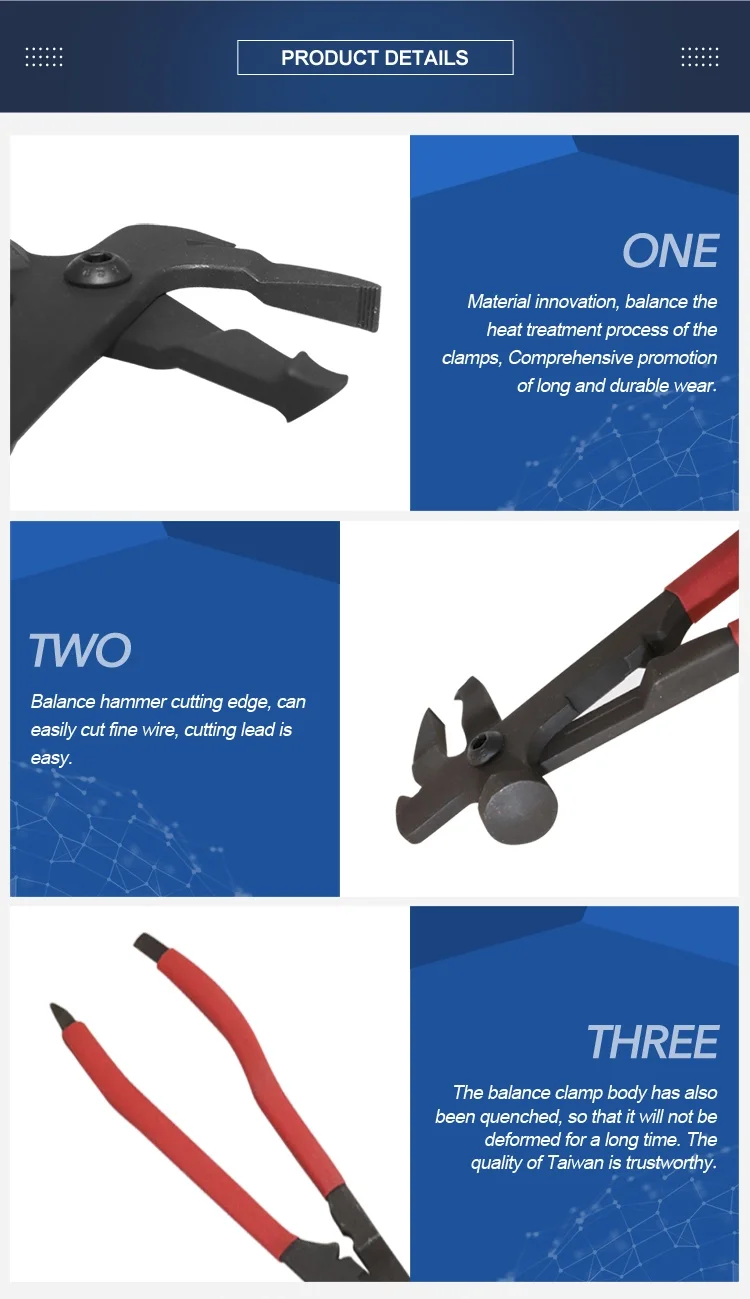 PRODUCT DETAILS

ONE

Material innovation, balance the heat treatment process of the clamps, Comprehensive promotion of long and durable wear.

TWO

Balance hammer cutting edge, can easily cut fine wire, cutting lead is easy.

THREE

The balance clamp body has also been quenched, so that it will not be deformed for a long time. The quality of Taiwan is trustworthy.