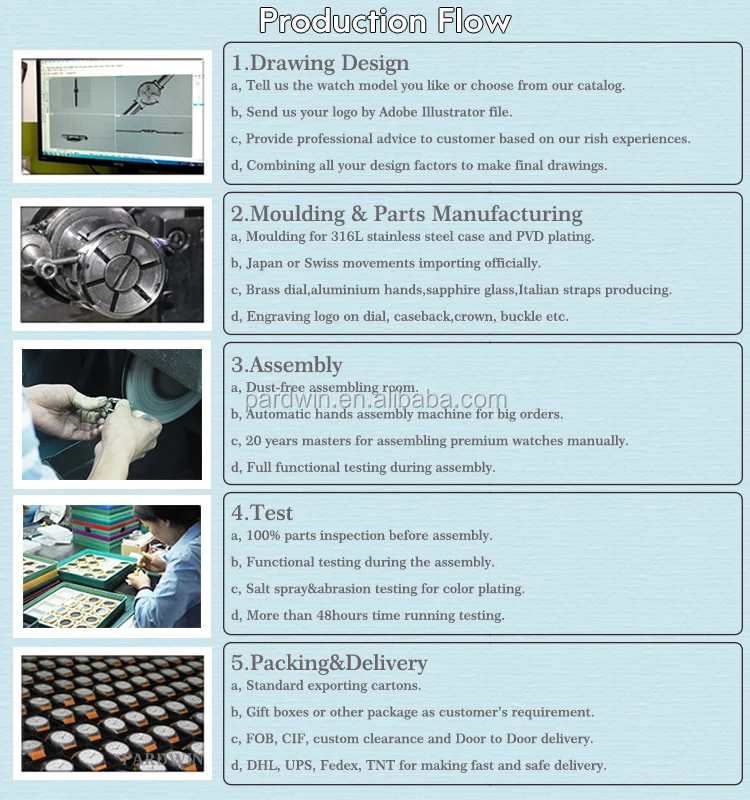 Production Flow

1.Drawing Design
a, Tell us the watch model you like or choose from our catalog.
b, Send us your logo by Adobe Illustrator file.
c, Provide professional advice to customer based on our rish experiences.
d, Combining all your design factors to make final drawings.

2.Moulding & Parts Manufacturing
a, Moulding for 316L stainless steel case and PVD plating.
b, Japan or Swiss movements importing officially.
c, Brass dial,aluminium hands,sapphire glass,Italian straps producing.
d, Engraving logo on dial, caseback,crown, buckle etc.

3.Assembly
a, Dust-free assembling room.
pardwin.en.alibaba.com
b, Automatic hands assembly machine for big orders.
c, 20 years masters for assembling premium watches manually.
d, Full functional testing during assembly.

4.Test
a, 100% parts inspection before assembly.
b, Functional testing during the assembly.
c, Salt spray&abrasion testing for color plating.
d, More than 48hours time running testing.

5.Packing&Delivery
a, Standard exporting cartons.
b, Gift boxes or other package as customer's requirement.
c, FOB, CIF, custom clearance and Door to Door delivery.
d, DHL, UPS, Fedex, TNT for making fast and safe delivery.

PARDWIN