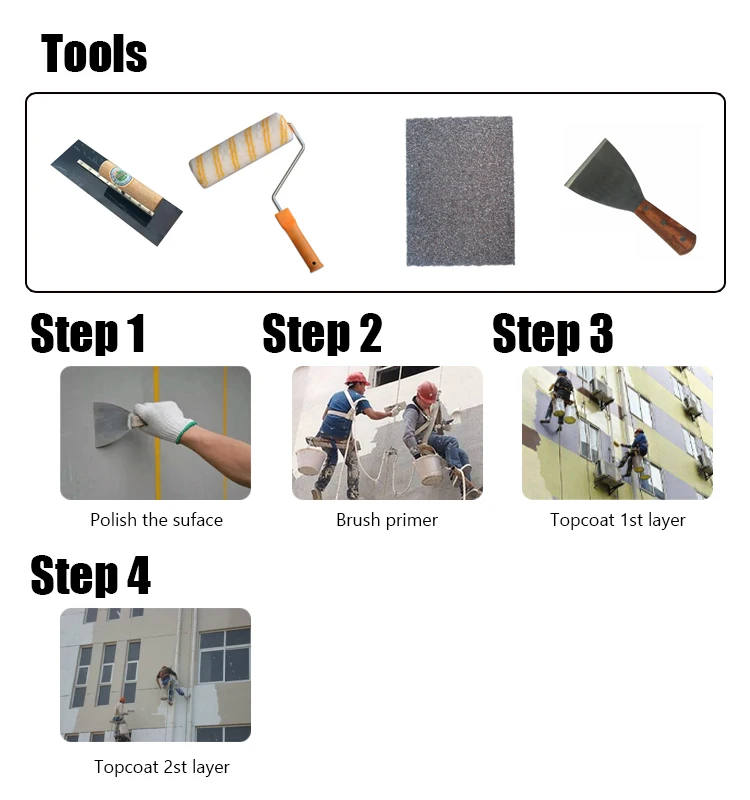 Tools

Step 1

Polish the suface

Step 2

Brush primer

Step 3

Topcoat 1st layer

Step 4

Topcoat 2st layer