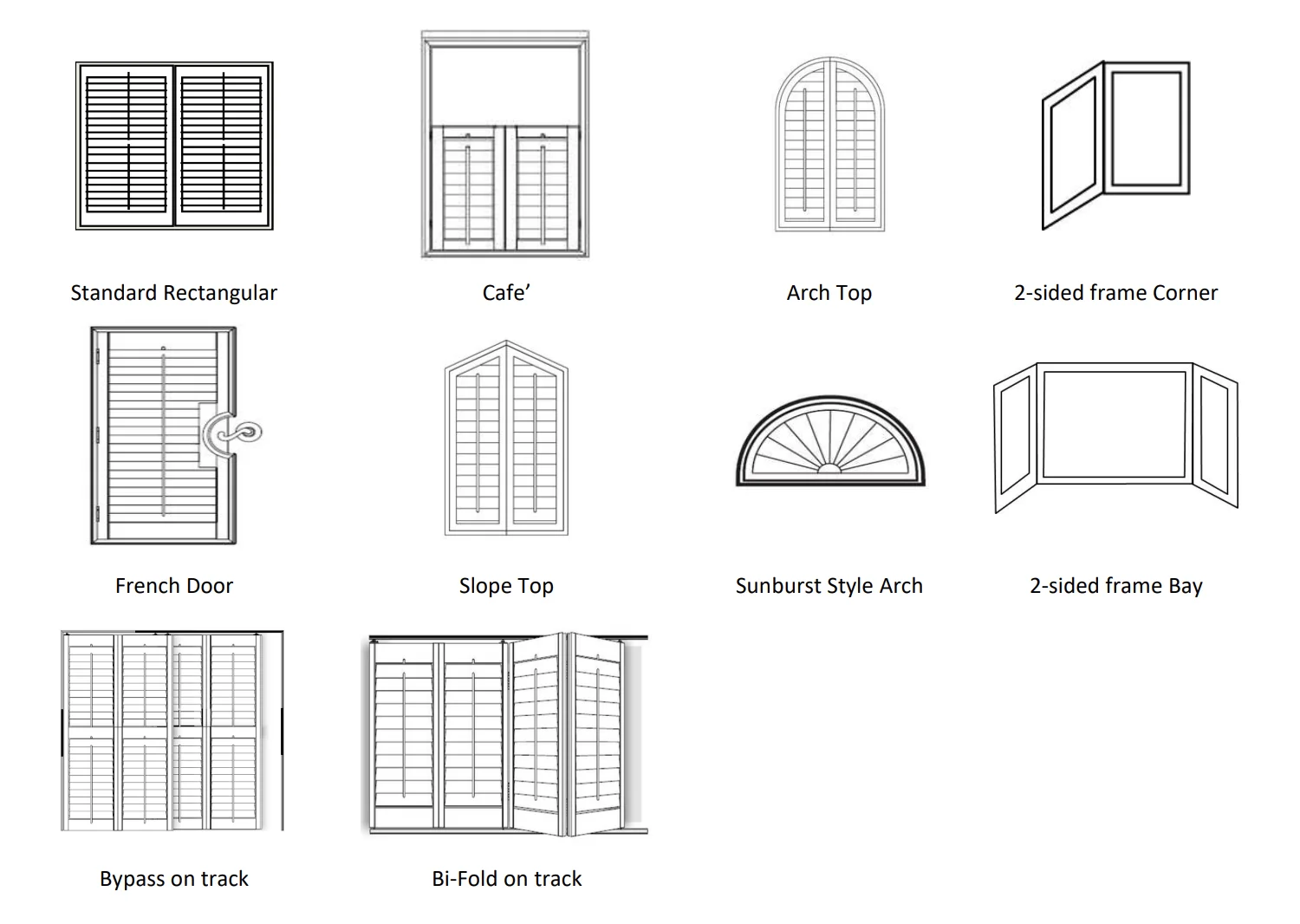 Standard Rectangular

Cafe’

Arch Top

2-sided frame Corner

French Door

Slope Top

Sunburst Style Arch

2-sided frame Bay

Bypass on track

Bi-Fold on track