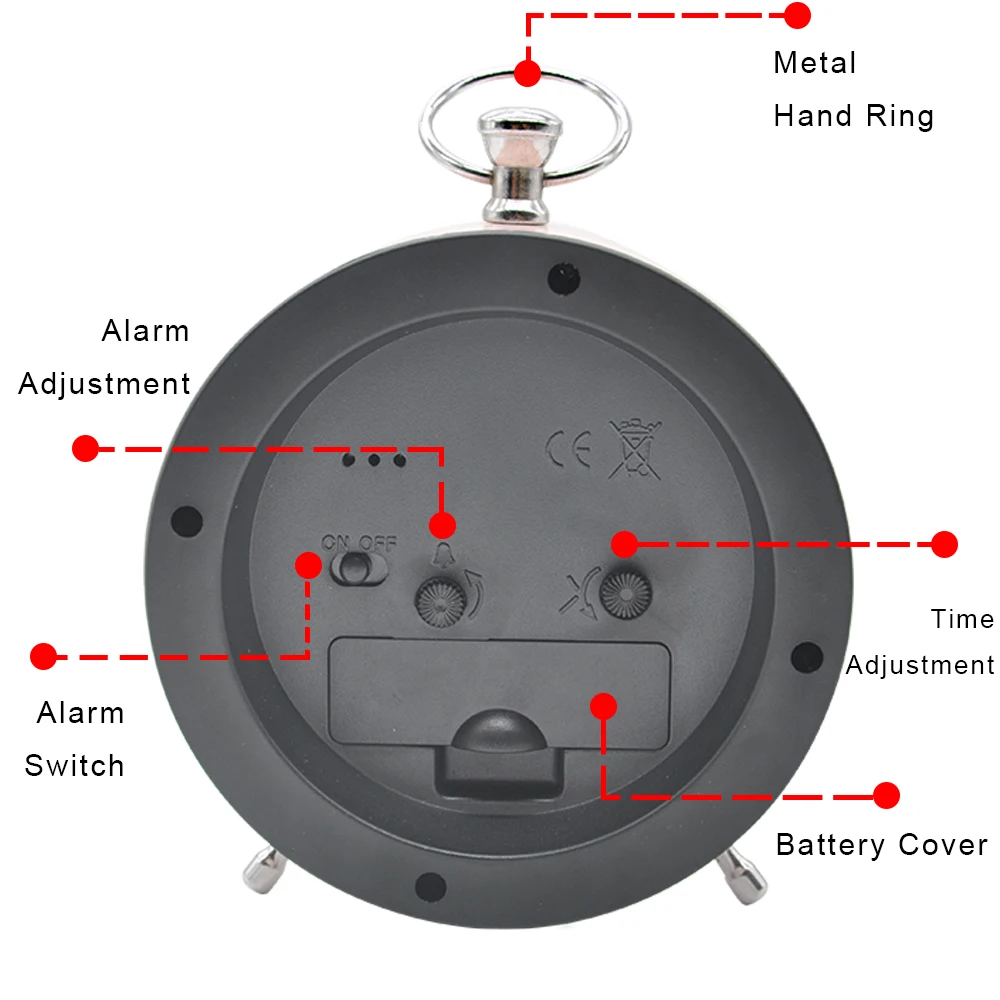 Metal
Hand Ring

Alarm
Adjustment

CE

ON OFF

Time
Adjustment

Alarm
Switch

Battery Cover