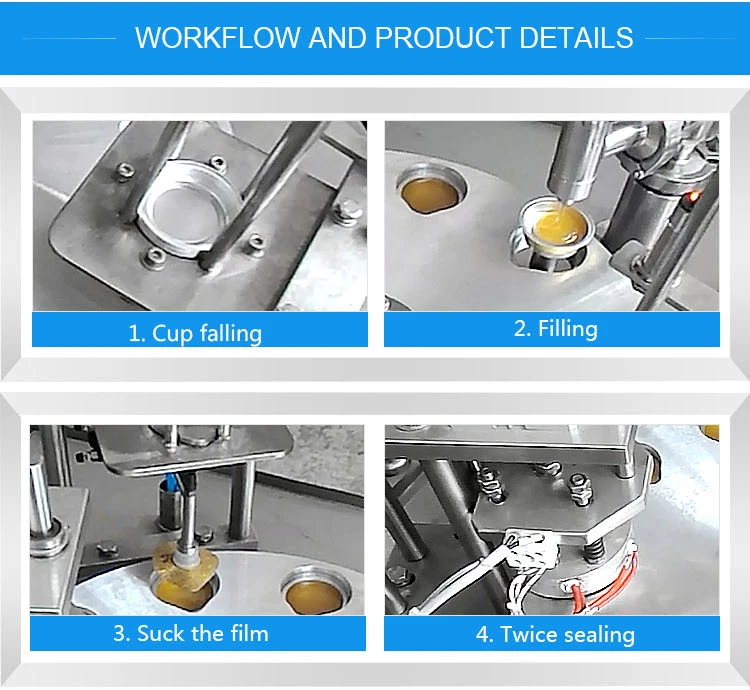 WORKFLOW AND PRODUCT DETAILS

1. Cup falling

2. Filling

3. Suck the film

4. Twice sealing