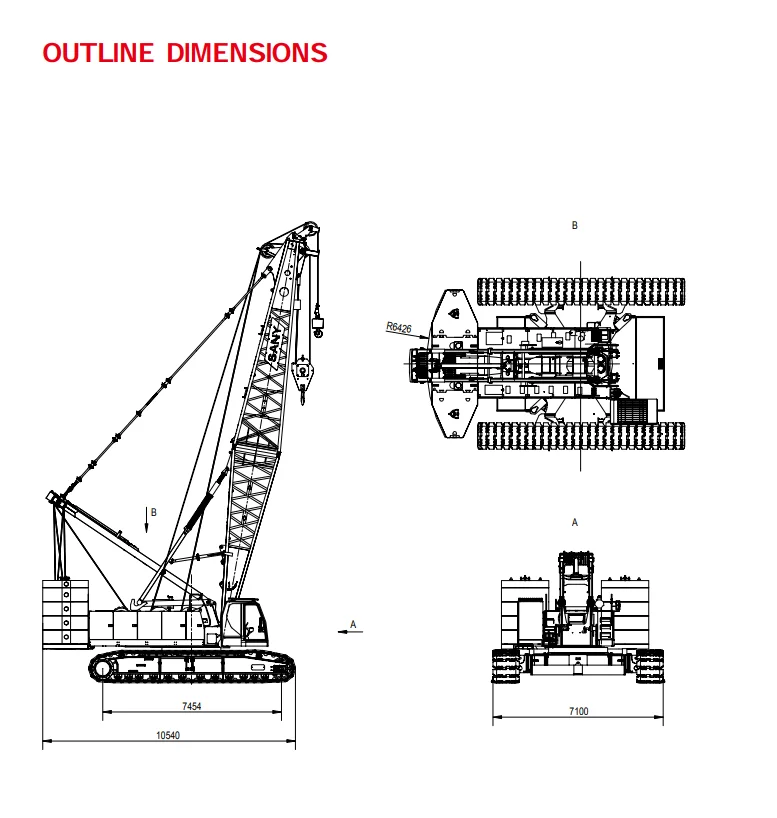 OUTLINE DIMENSIONS

SANY

B

A

7454

10540

B

R6426

A

7100