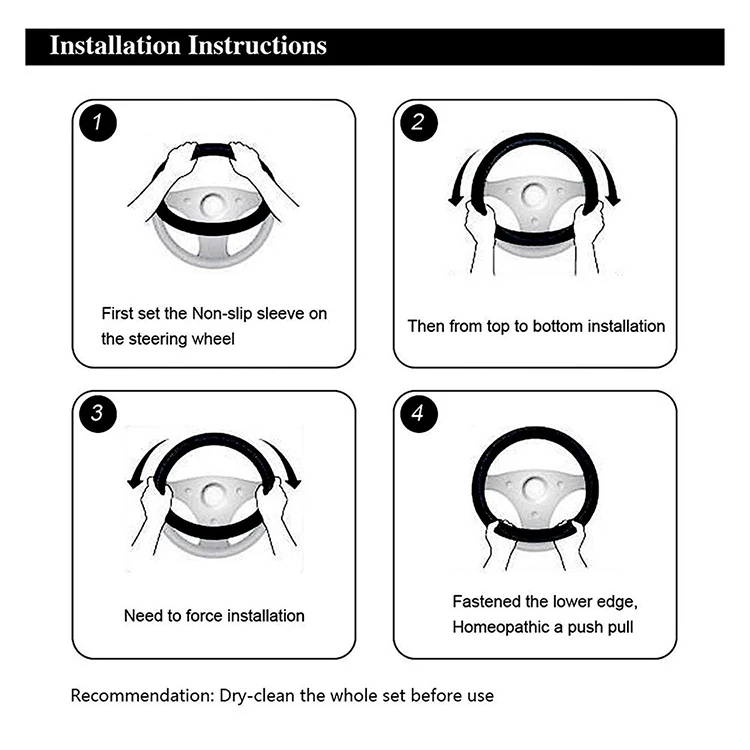 Installation Instructions

1

First set the Non-slip sleeve on the steering wheel

2

Then from top to bottom installation

3

Need to force installation

4

Fastened the lower edge, Homeopathic a push pull

Recommendation: Dry-clean the whole set before use