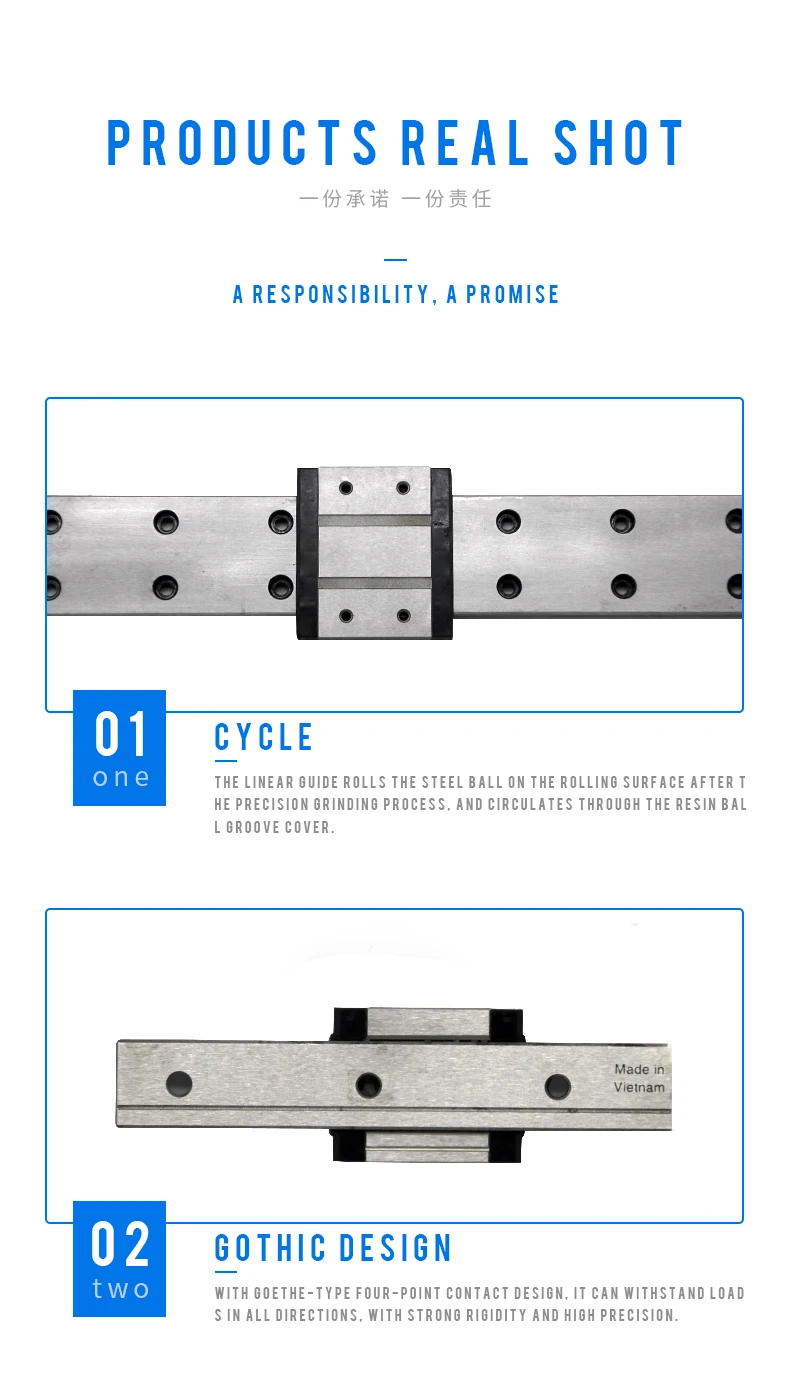 PRODUCTS REAL SHOT

一份承诺 一份责任

A RESPONSIBILITY, A PROMISE

01
one

CYCLE

THE LINEAR GUIDE ROLLS THE STEEL BALL ON THE ROLLING SURFACE AFTER THE PRECISION GRINDING PROCESS, AND CIRCULATES THROUGH THE RESIN BALL GROOVE COVER.

Made in Vietnam

02
two

GOTHIC DESIGN

WITH GOETHE-TYPE FOUR-POINT CONTACT DESIGN, IT CAN WITHSTAND LOADS IN ALL DIRECTIONS, WITH STRONG RIGIDITY AND HIGH PRECISION.