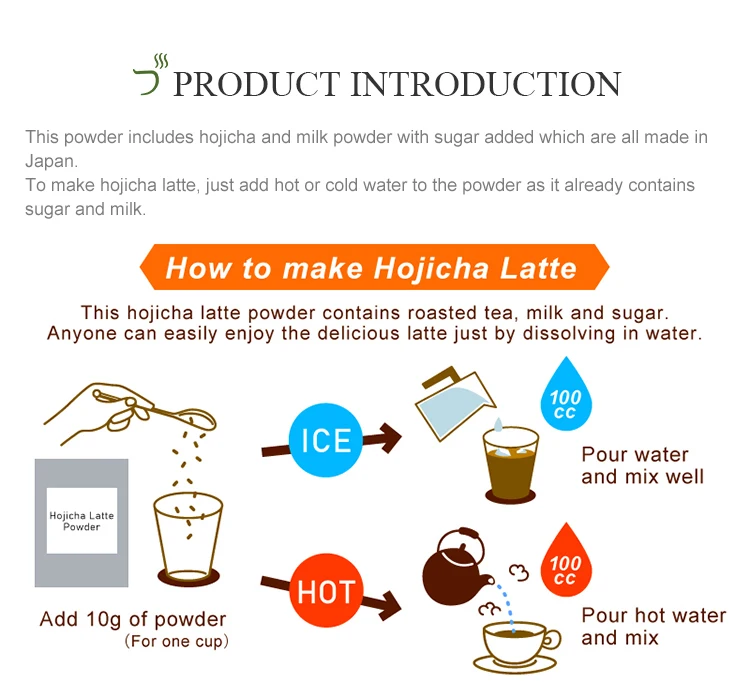 PRODUCT INTRODUCTION

This powder includes hojicha and milk powder with sugar added which are all made in Japan.
To make hojicha latte, just add hot or cold water to the powder as it already contains sugar and milk.

How to make Hojicha Latte

This hojicha latte powder contains roasted tea, milk and sugar.
Anyone can easily enjoy the delicious latte just by dissolving in water.

Hojicha Latte Powder

Add 10g of powder
(For one cup)

ICE

100 cc

Pour water and mix well

HOT

100 cc

Pour hot water and mix