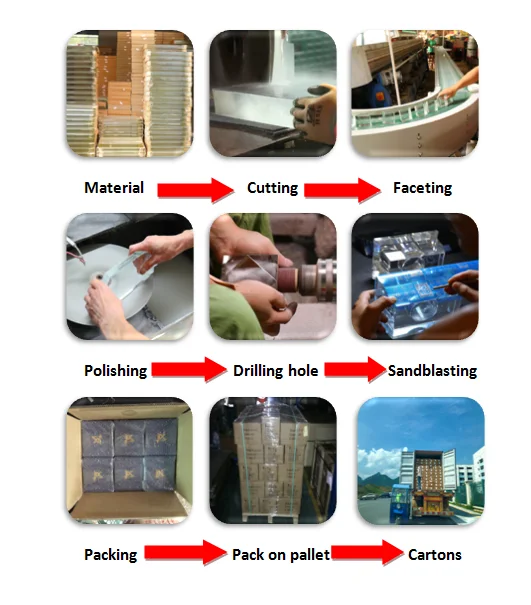 Material Cutting Faceting

Polishing Drilling hole Sandblasting

Packing Pack on pallet Cartons