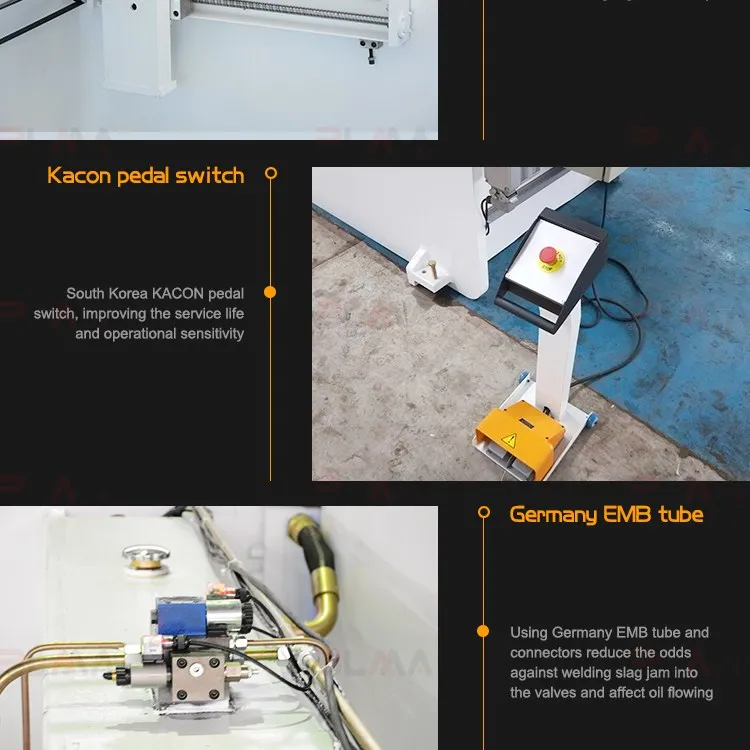 Kacon pedal switch

South Korea KACON pedal switch, improving the service life and operational sensitivity

Germany EMB tube

Using Germany EMB tube and connectors reduce the odds against welding slag jam into the valves and affect oil flowing