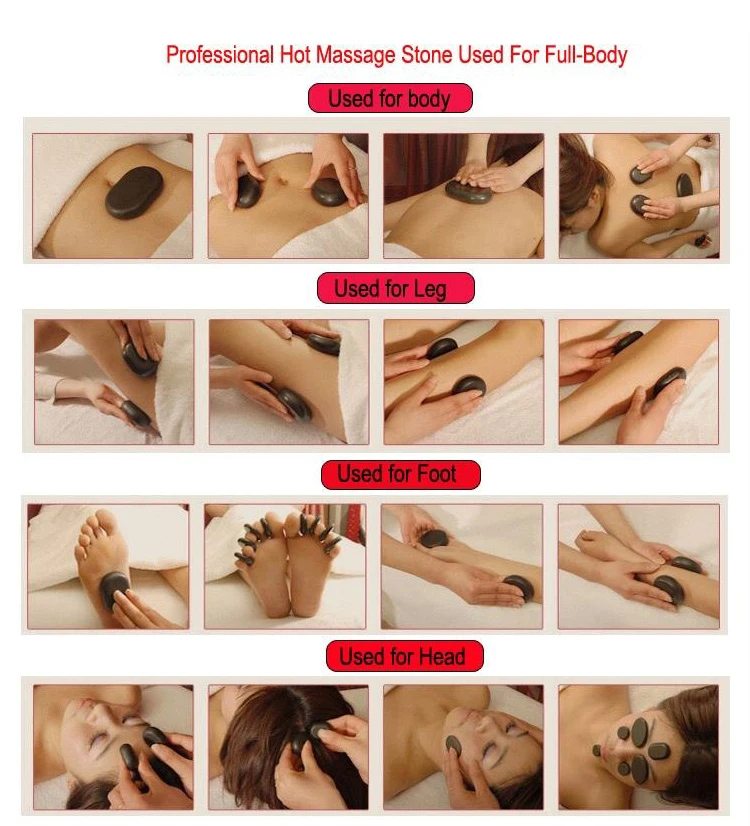 Professional Hot Massage Stone Used For Full-Body

Used for body

Used for Leg

Used for Foot

Used for Head