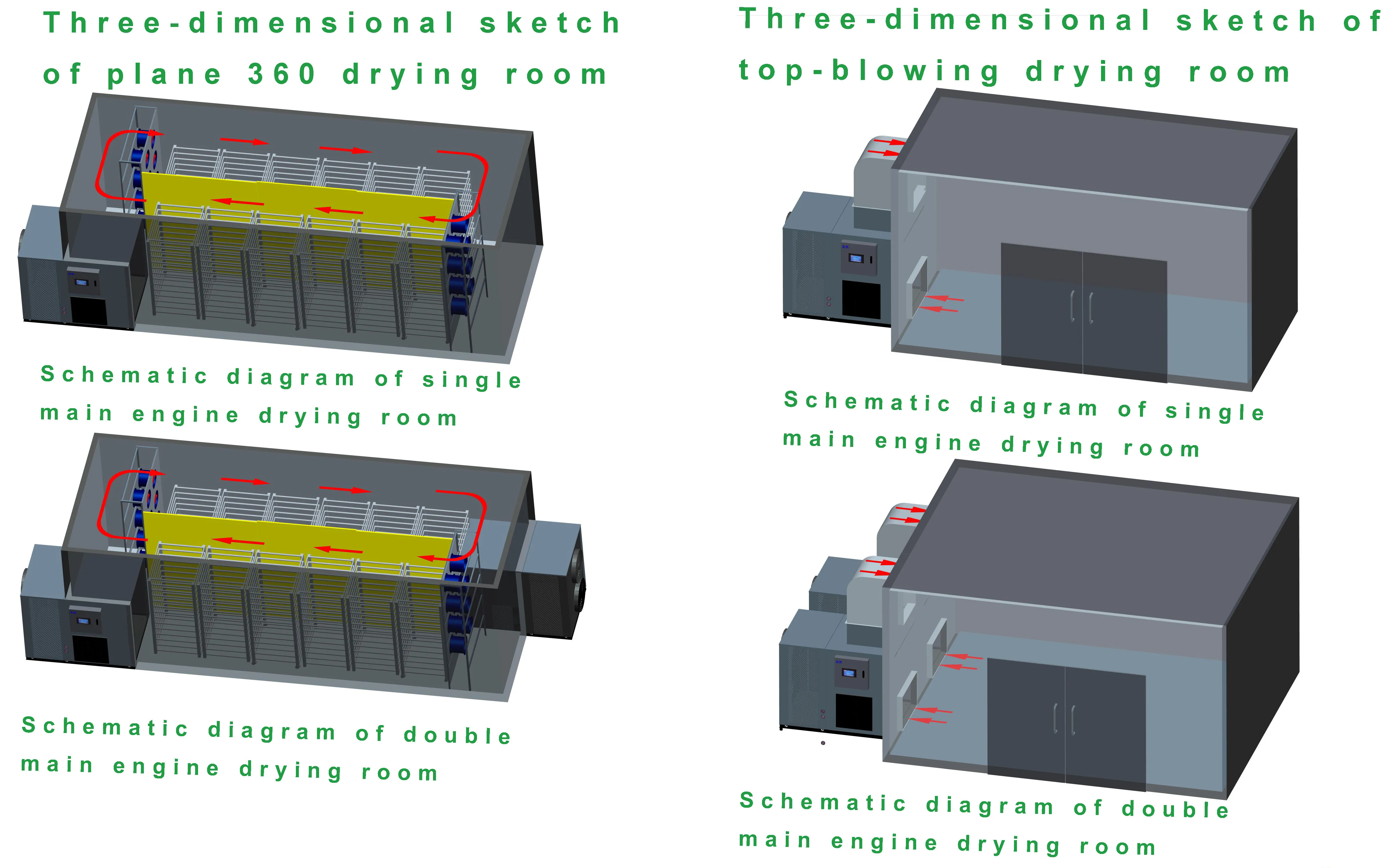 Three-dimensional sketch of plane 360 drying room

Schematic diagram of single main engine drying room

Schematic diagram of double main engine drying room

Three-dimensional sketch of top-blowing drying room

Schematic diagram of single main engine drying room

Schematic diagram of double main engine drying room