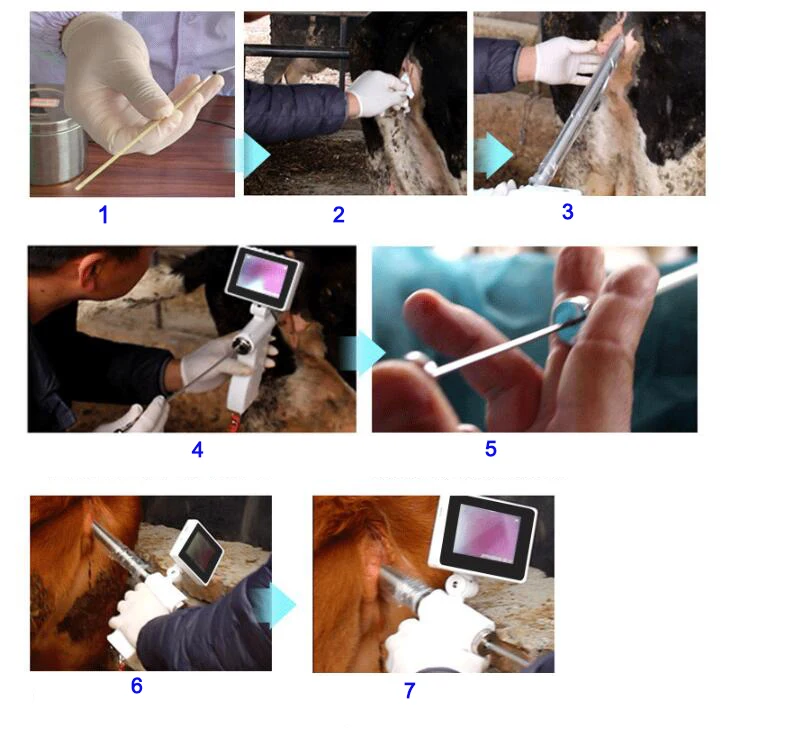 1

2

3

4

5

6

7