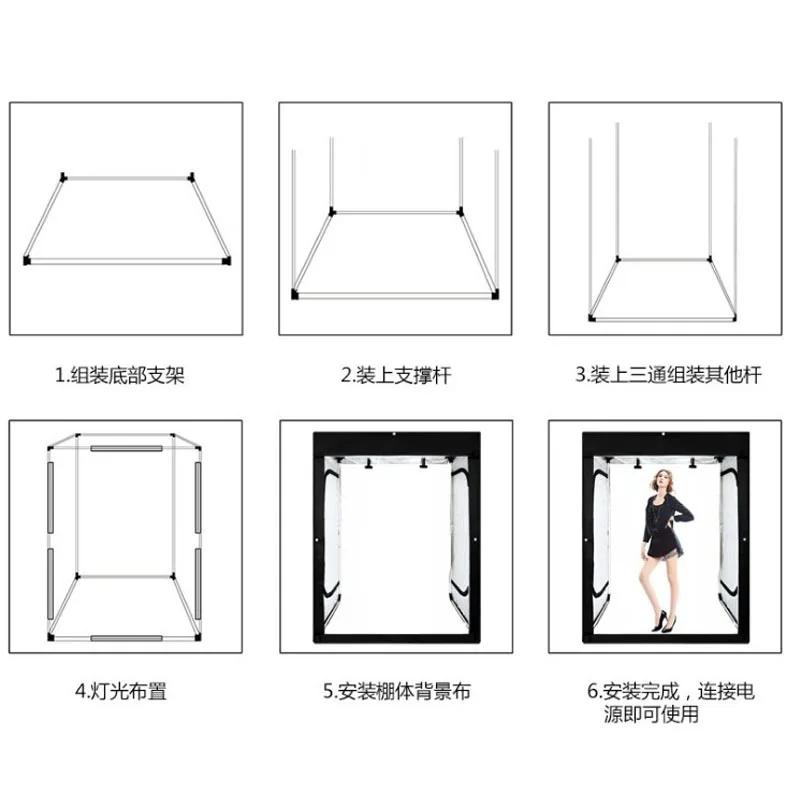 1.组装底部支架

2.装上支撑杆

3.装上三通组装其他杆

4.灯光布置

5.安装棚体背景布

6.安装完成，连接电源即可使用