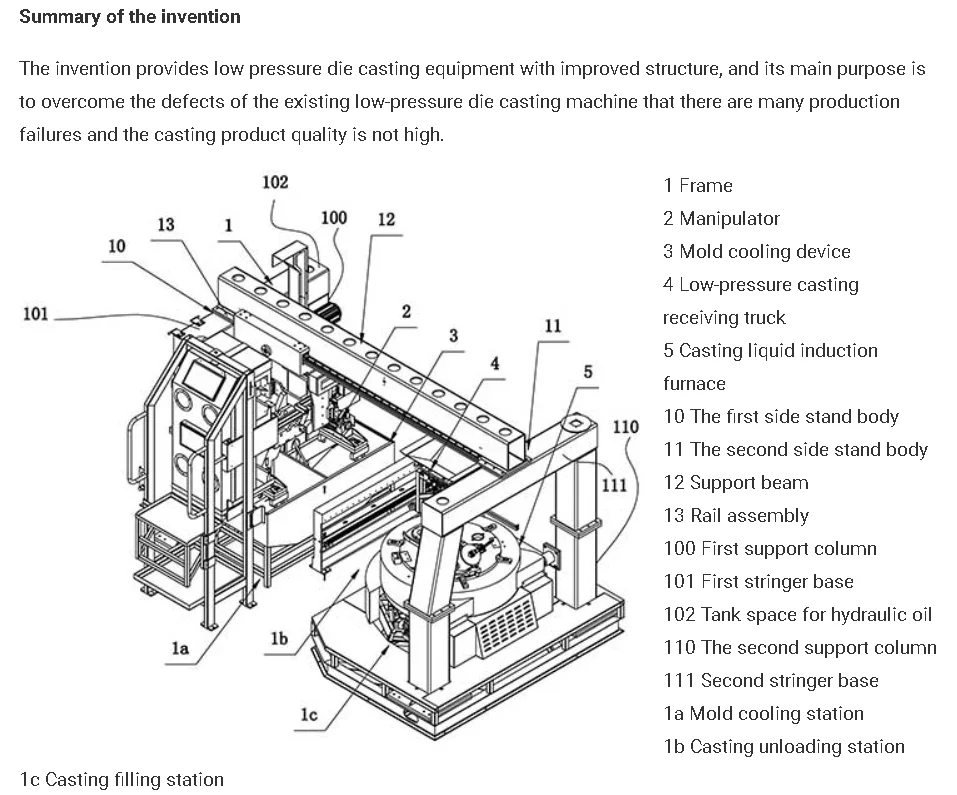 Summary of the invention

The invention provides low pressure die casting equipment with improved structure, and its main purpose is to overcome the defects of the existing low-pressure die casting machine that there are many production failures and the casting product quality is not high.

102
13
1
100
12
10
101
2
3
11
4
5
110
111
1a
1b
1c

1 Frame
2 Manipulator
3 Mold cooling device
4 Low-pressure casting receiving truck
5 Casting liquid induction furnace
10 The first side stand body
11 The second side stand body
12 Support beam
13 Rail assembly
100 First support column
101 First stringer base
102 Tank space for hydraulic oil
110 The second support column
111 Second stringer base
1a Mold cooling station
1b Casting unloading station
1c Casting filling station