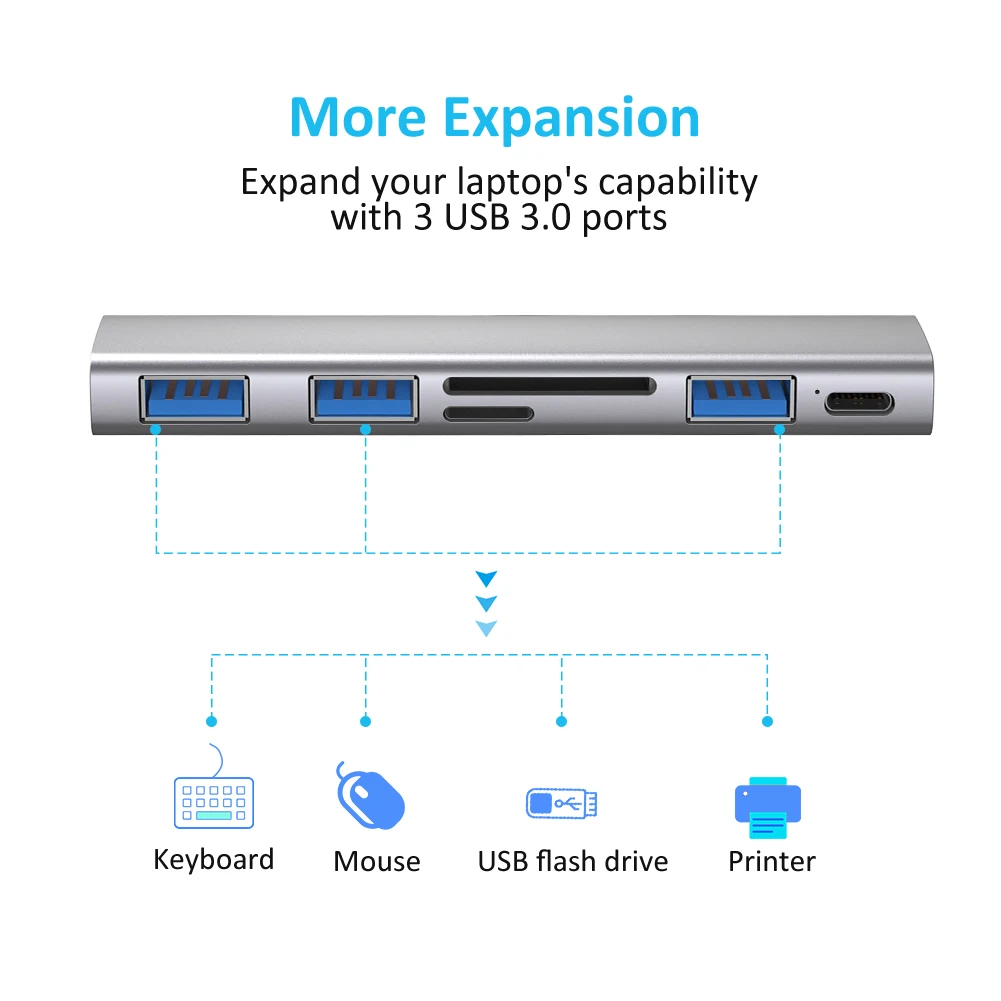 More Expansion

Expand your laptop's capability with 3 USB 3.0 ports

Keyboard

Mouse

USB flash drive

Printer