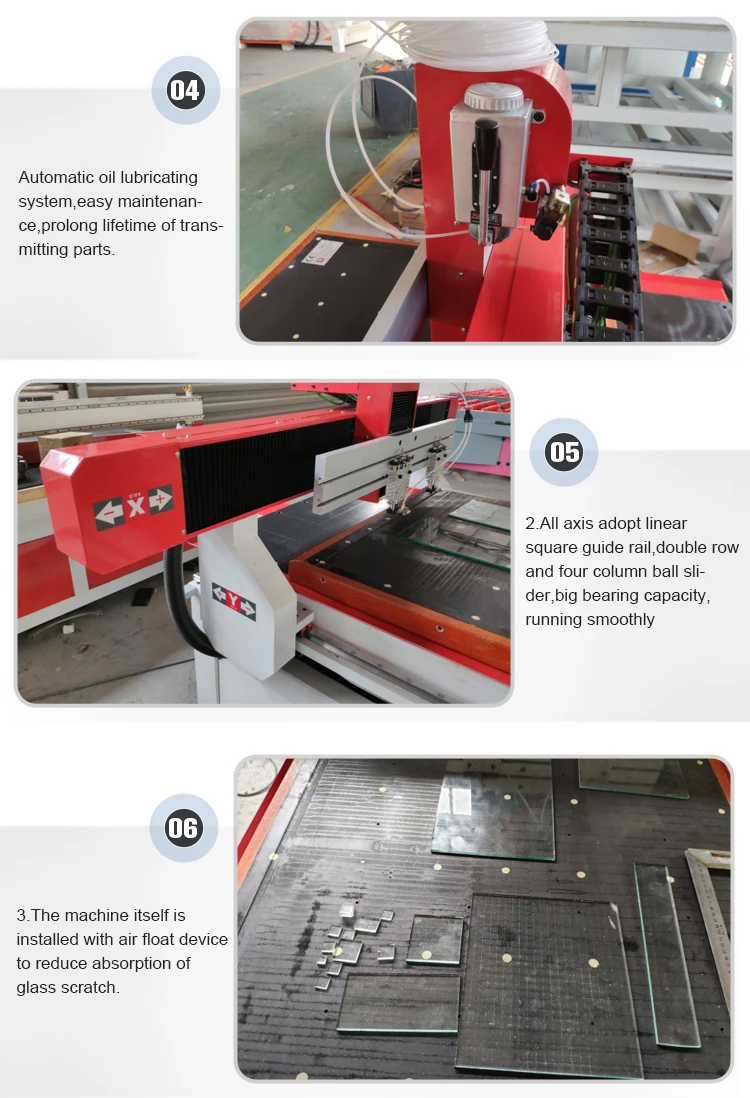 04

Automatic oil lubricating system,easy maintenance,prolong lifetime of transmitting parts.

X

Y

05

2.All axis adopt linear square guide rail,double row and four column ball slider,big bearing capacity, running smoothly

06

3.The machine itself is installed with air float device to reduce absorption of glass scratch.