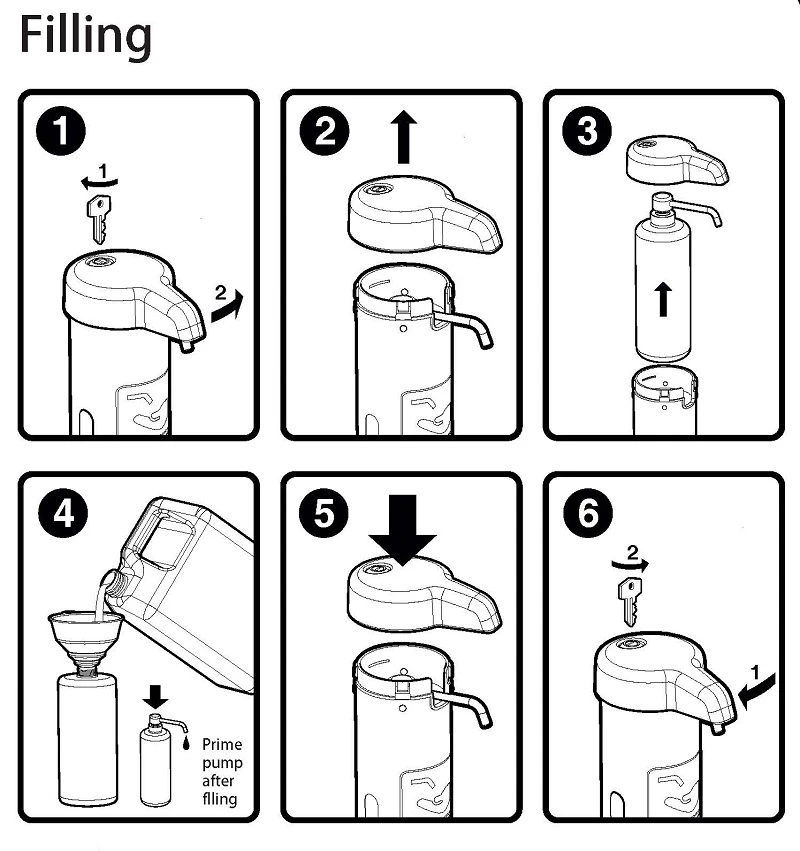 Filling

1
1
2

2

3

4
Prime pump after flling

5

6
2
1