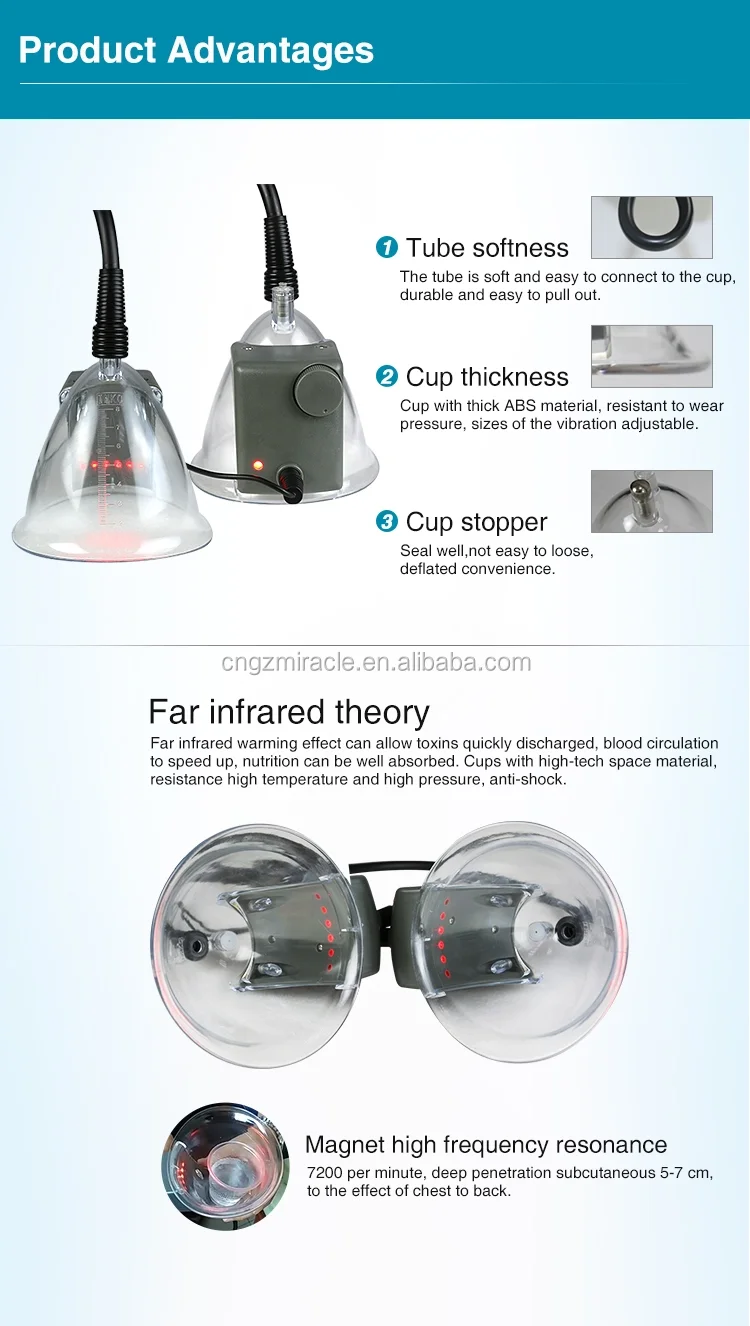 Product Advantages

1 Tube softness
The tube is soft and easy to connect to the cup, durable and easy to pull out.

2 Cup thickness
Cup with thick ABS material, resistant to wear pressure, sizes of the vibration adjustable.

3 Cup stopper
Seal well,not easy to loose, deflated convenience.

cngzmiracle.en.alibaba.com

Far infrared theory
Far infrared warming effect can allow toxins quickly discharged, blood circulation to speed up, nutrition can be well absorbed. Cups with high-tech space material, resistance high temperature and high pressure, anti-shock.

Magnet high frequency resonance
7200 per minute, deep penetration subcutaneous 5-7 cm, to the effect of chest to back.