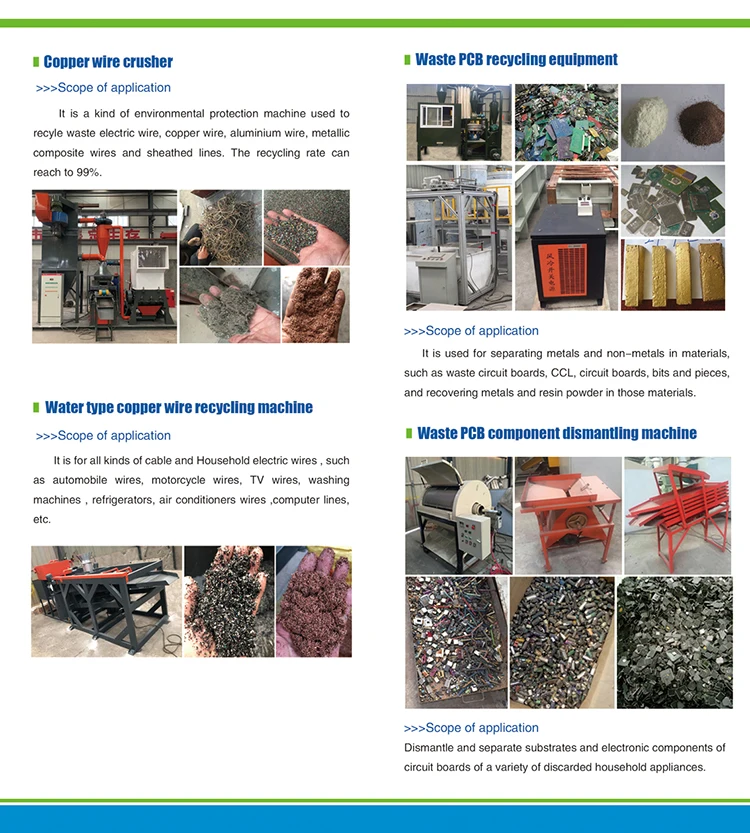 Copper wire crusher

>>>Scope of application

It is a kind of environmental protection machine used to recyle waste electric wire, copper wire, aluminium wire, metallic composite wires and sheathed lines. The recycling rate can reach to 99%.

Water type copper wire recycling machine

>>>Scope of application

It is for all kinds of cable and Household electric wires , such as automobile wires, motorcycle wires, TV wires, washing machines , refrigerators, air conditioners wires ,computer lines, etc.

Waste PCB recycling equipment

>>>Scope of application

It is used for separating metals and non-metals in materials, such as waste circuit boards, CCL, circuit boards, bits and pieces, and recovering metals and resin powder in those materials.

Waste PCB component dismantling machine

>>>Scope of application

Dismantle and separate substrates and electronic components of circuit boards of a variety of discarded household appliances.