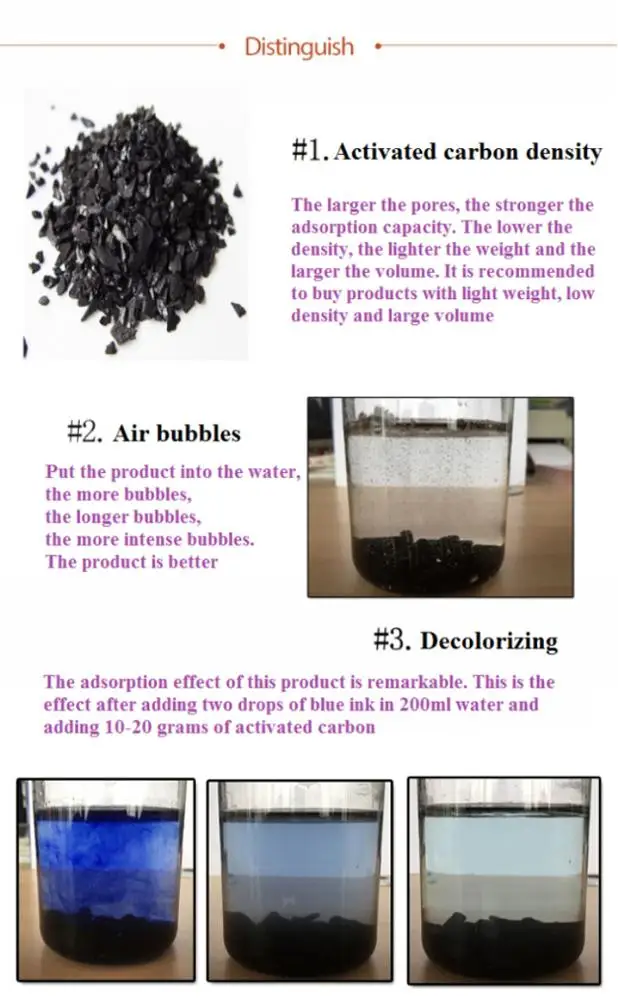 Distinguish

#1. Activated carbon density

The larger the pores, the stronger the adsorption capacity. The lower the density, the lighter the weight and the larger the volume. It is recommended to buy products with light weight, low density and large volume

#2. Air bubbles

Put the product into the water, the more bubbles, the longer bubbles, the more intense bubbles. The product is better

#3. Decolorizing

The adsorption effect of this product is remarkable. This is the effect after adding two drops of blue ink in 200ml water and adding 10-20 grams of activated carbon