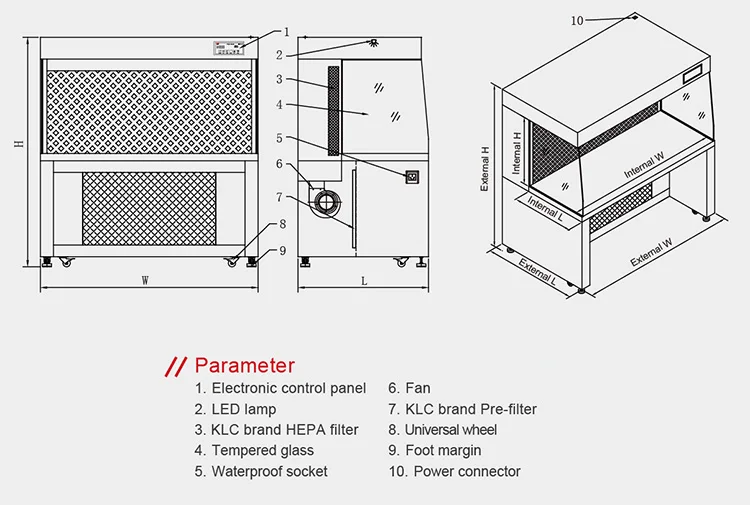 1
2
3
4
5
6
7
8
9
H
W
L
10
External H
Internal H
Internal W
Internal L
External L
External W

// Parameter

1. Electronic control panel
2. LED lamp
3. KLC brand HEPA filter
4. Tempered glass
5. Waterproof socket

6. Fan
7. KLC brand Pre-filter
8. Universal wheel
9. Foot margin
10. Power connector